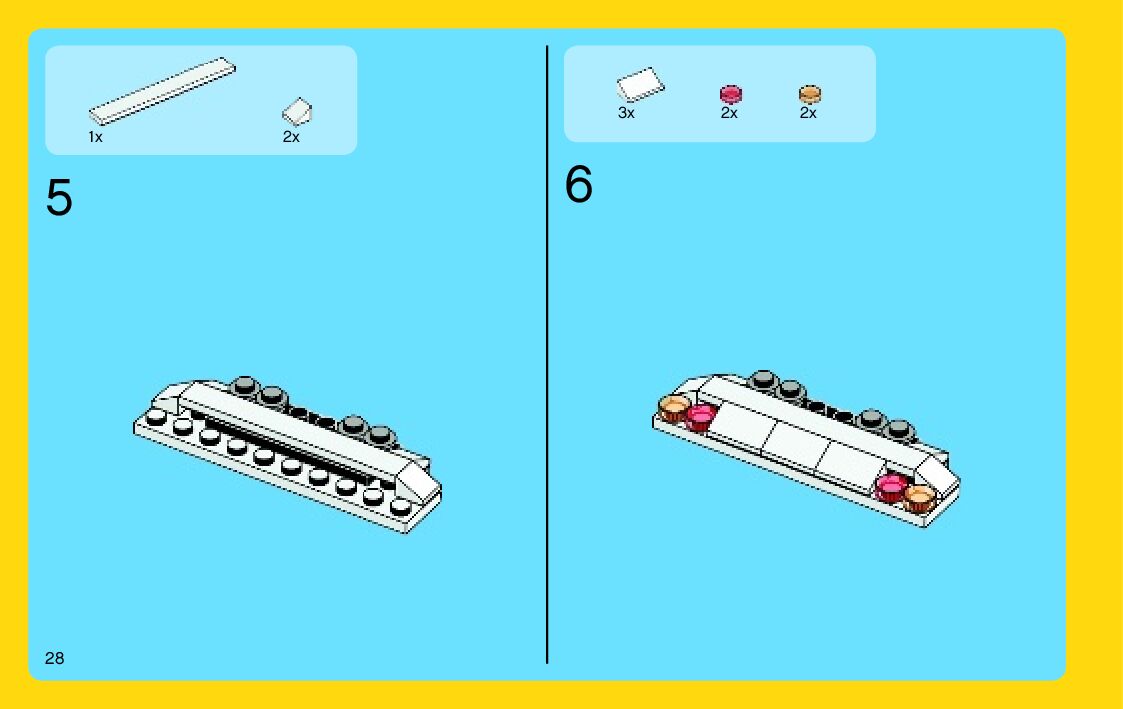 1x

2x

5

3x

2x

2x

6

28