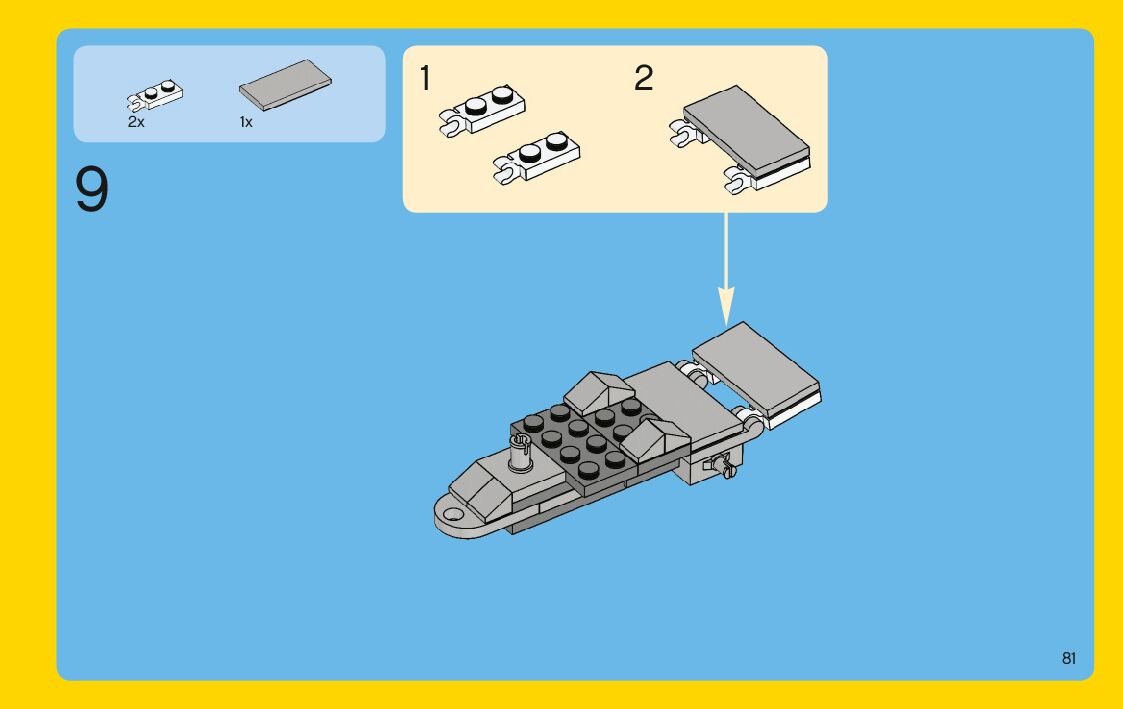 2x
1x

9

1

2

81