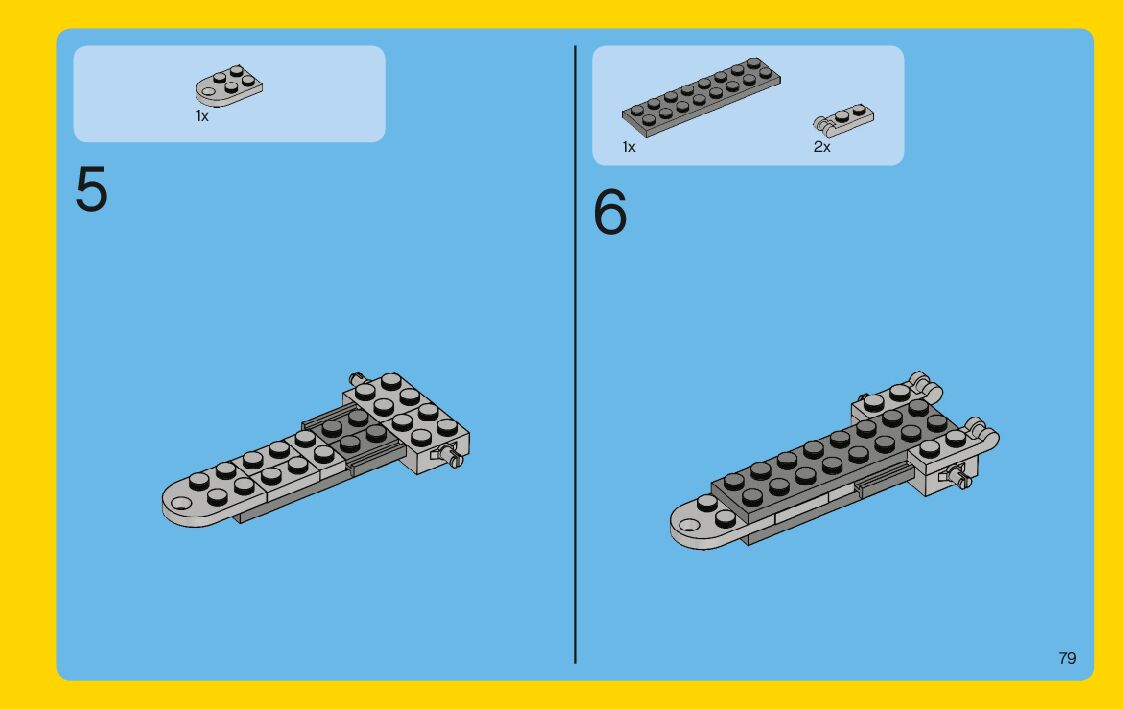 1x

5

1x

2x

6

79