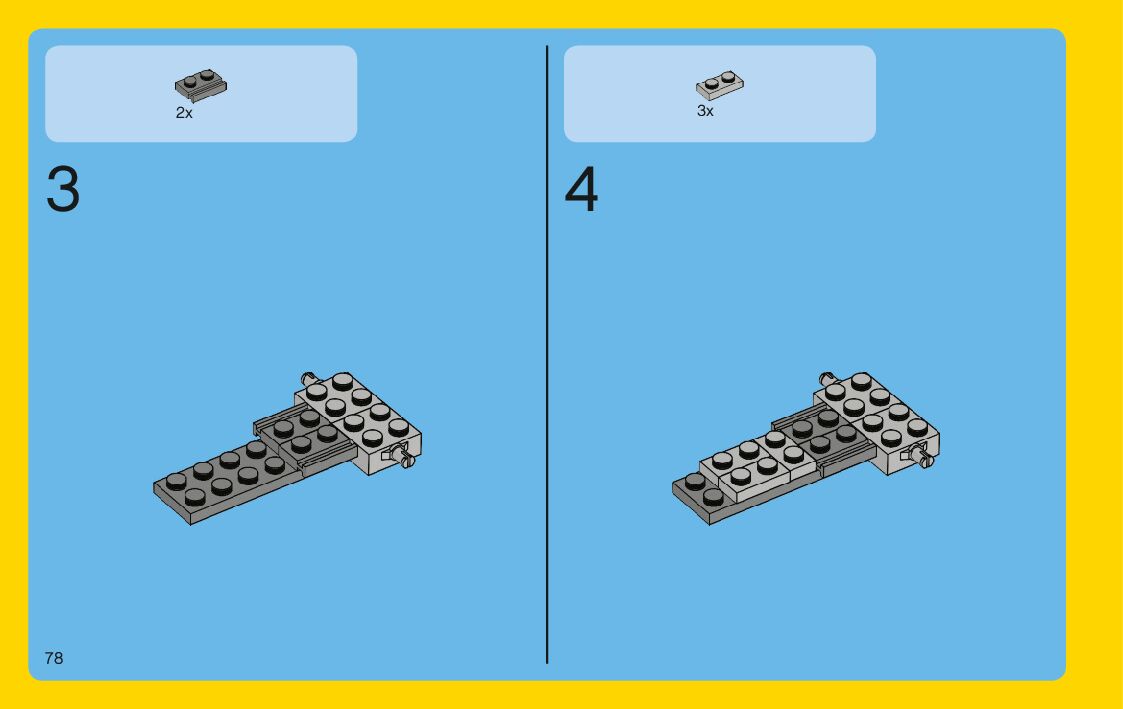 2x

3

3x

4

78