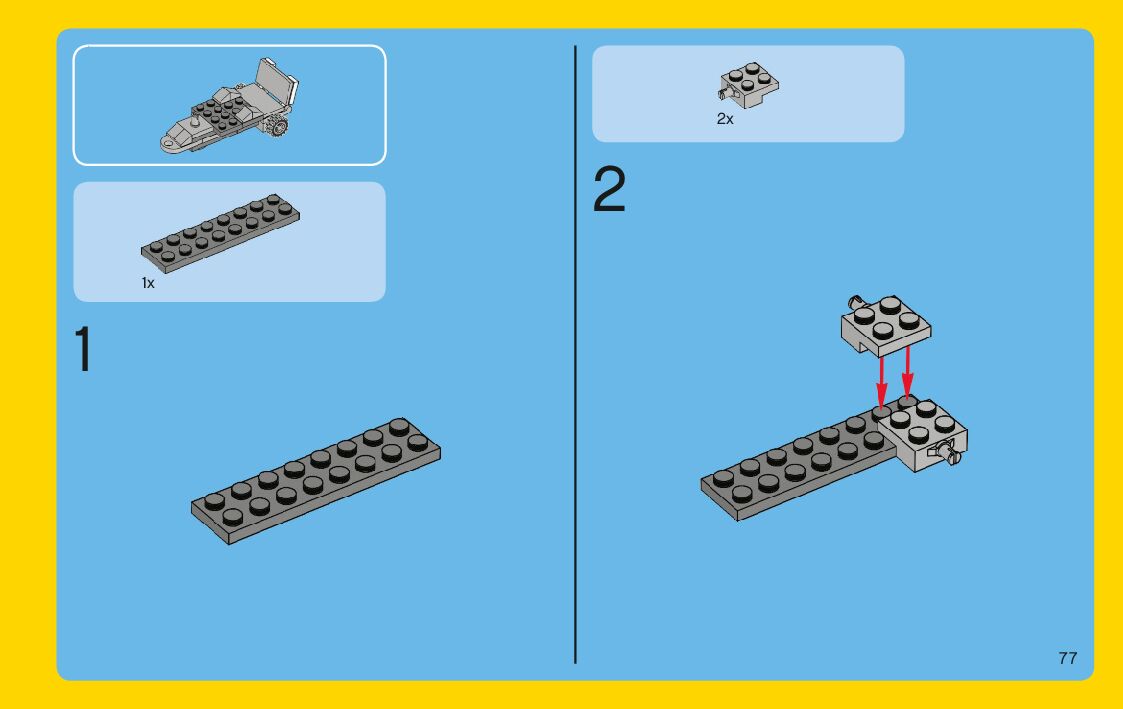 1x

1

2x

2

77