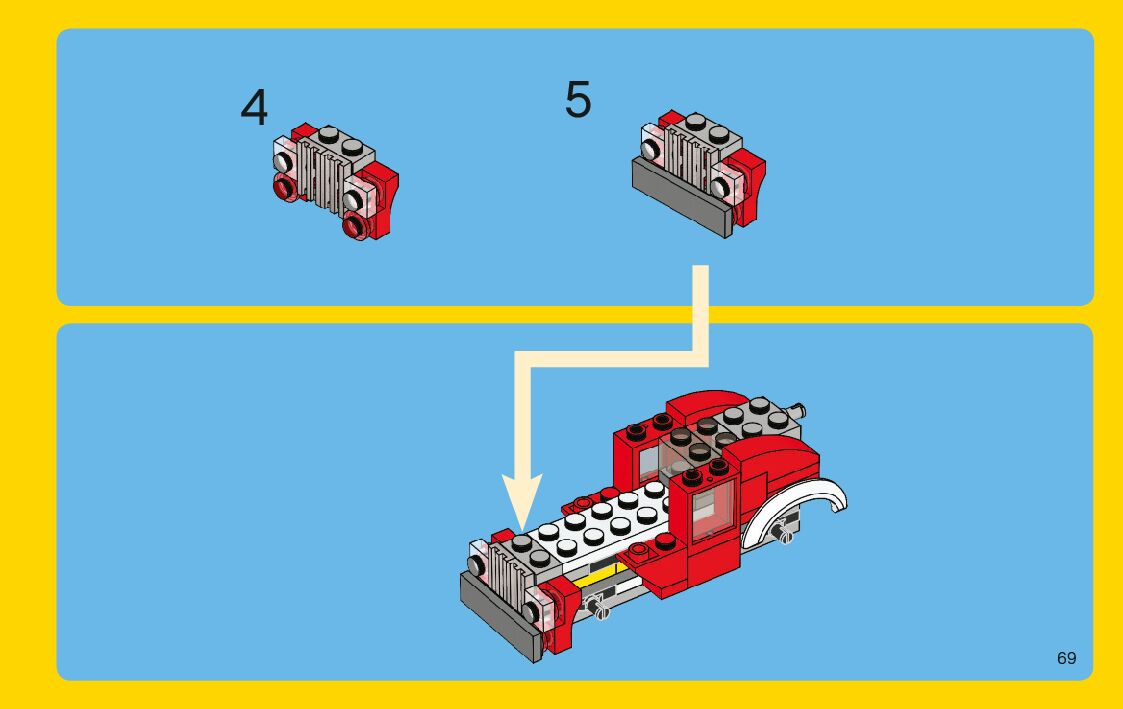 4

5

69