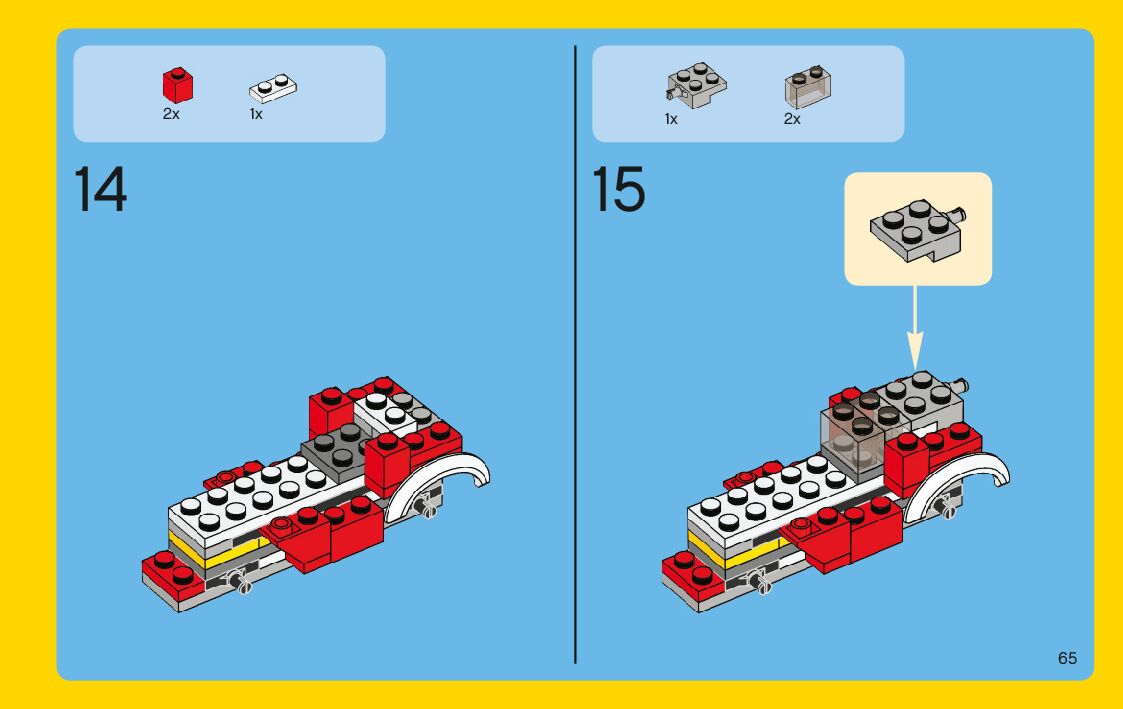 2x 1x

14

1x 2x

15

65