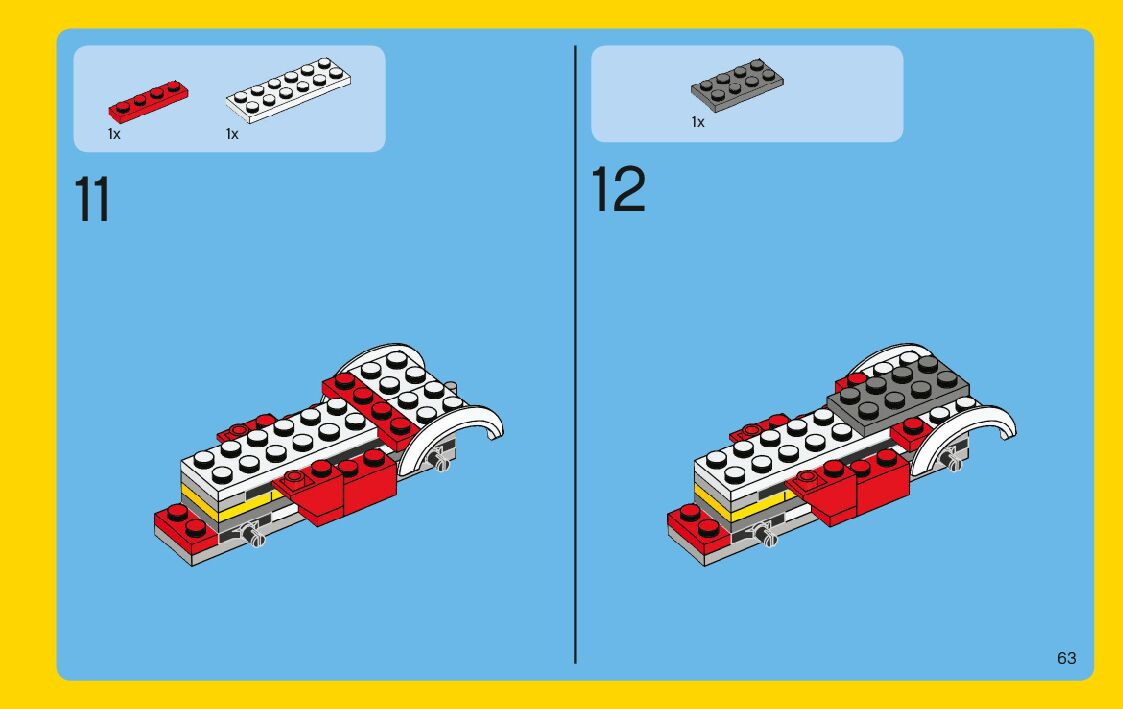 1x 1x

11

1x

12

63