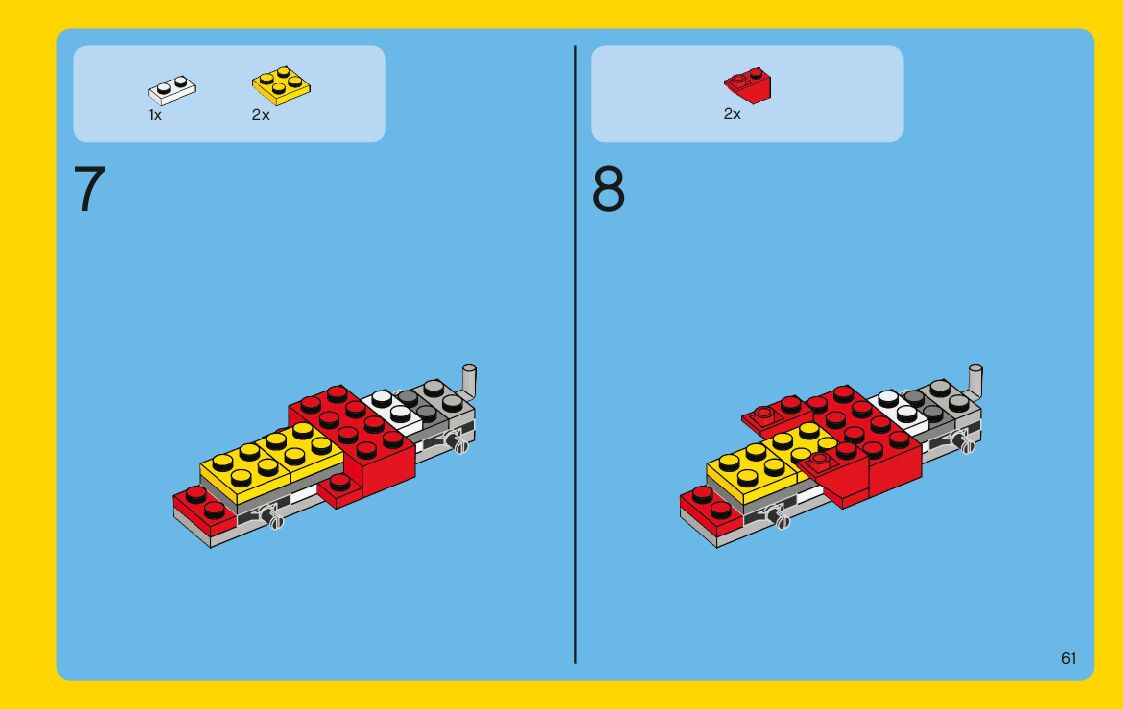 1x 2x

7

2x

8

61