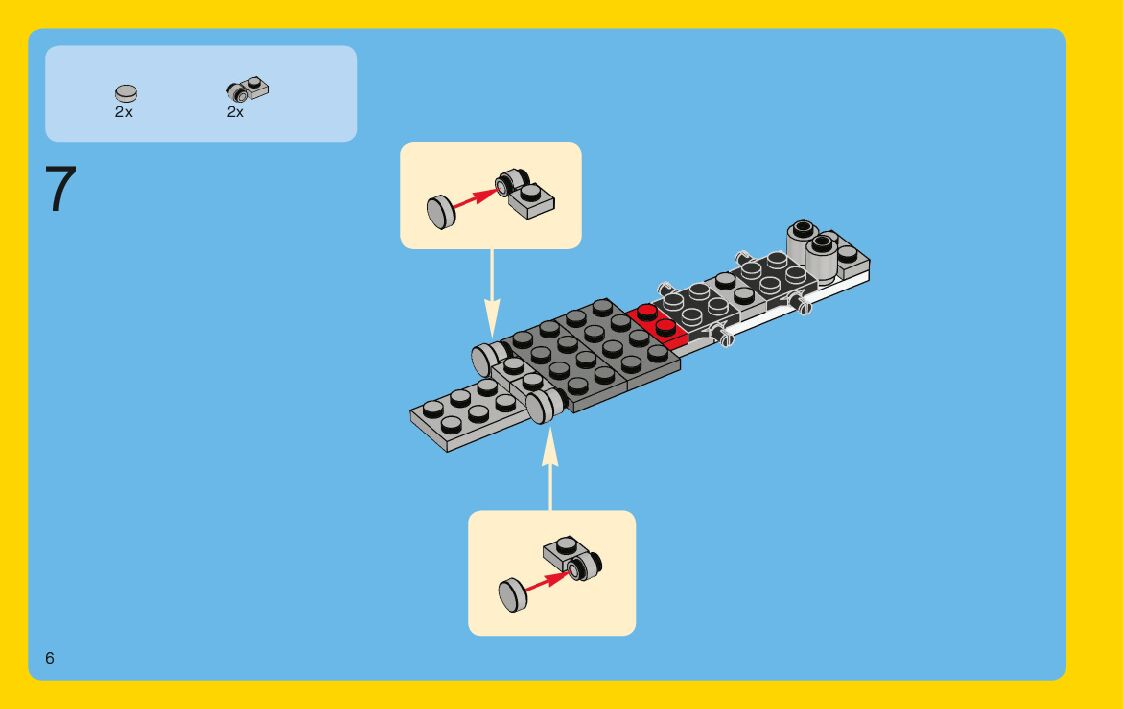 2x
2x

7

6