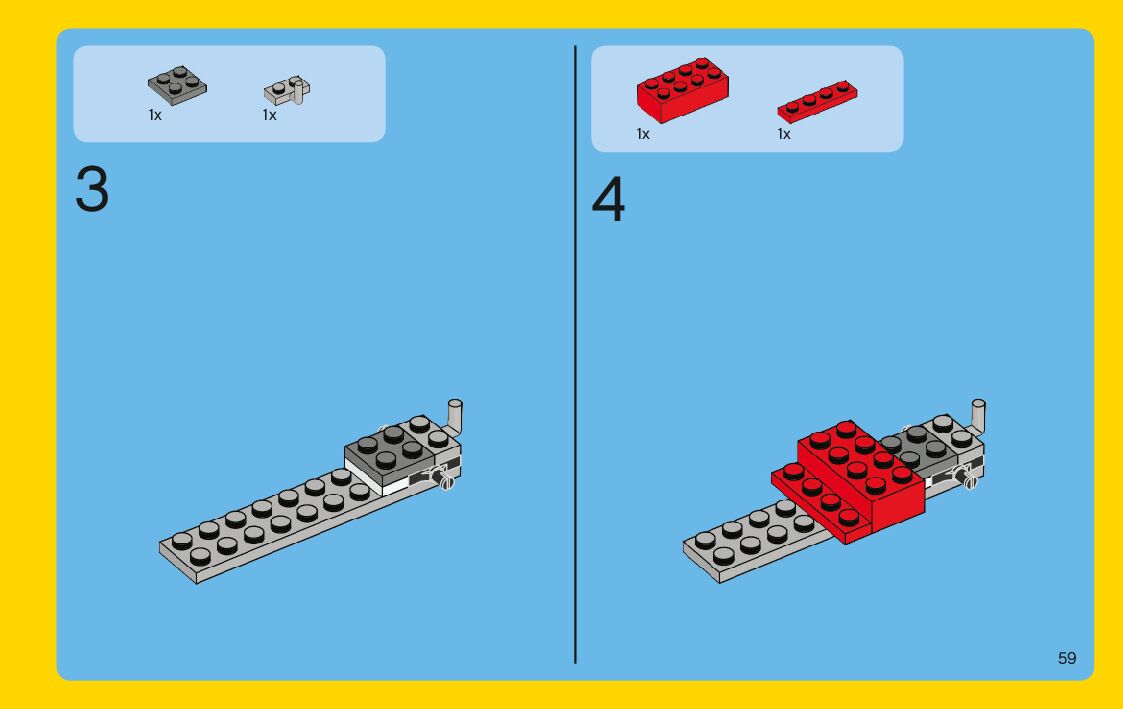 1x 1x

3

1x 1x

4

59