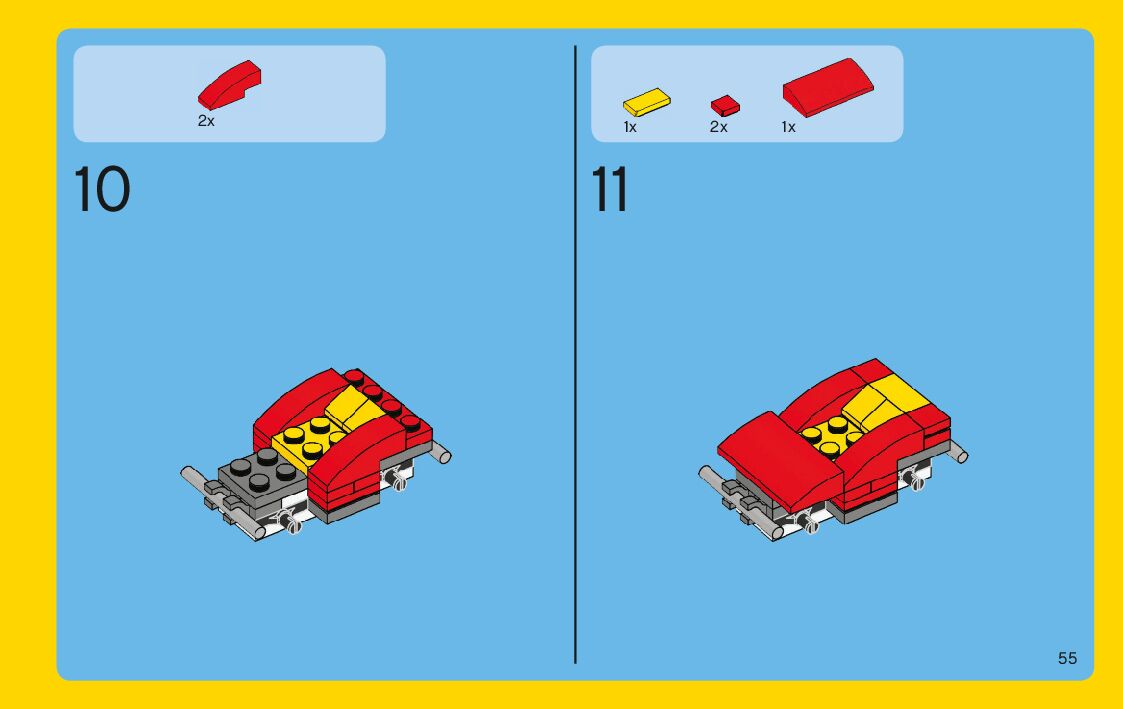 2x

10

1x 2x 1x

11

55