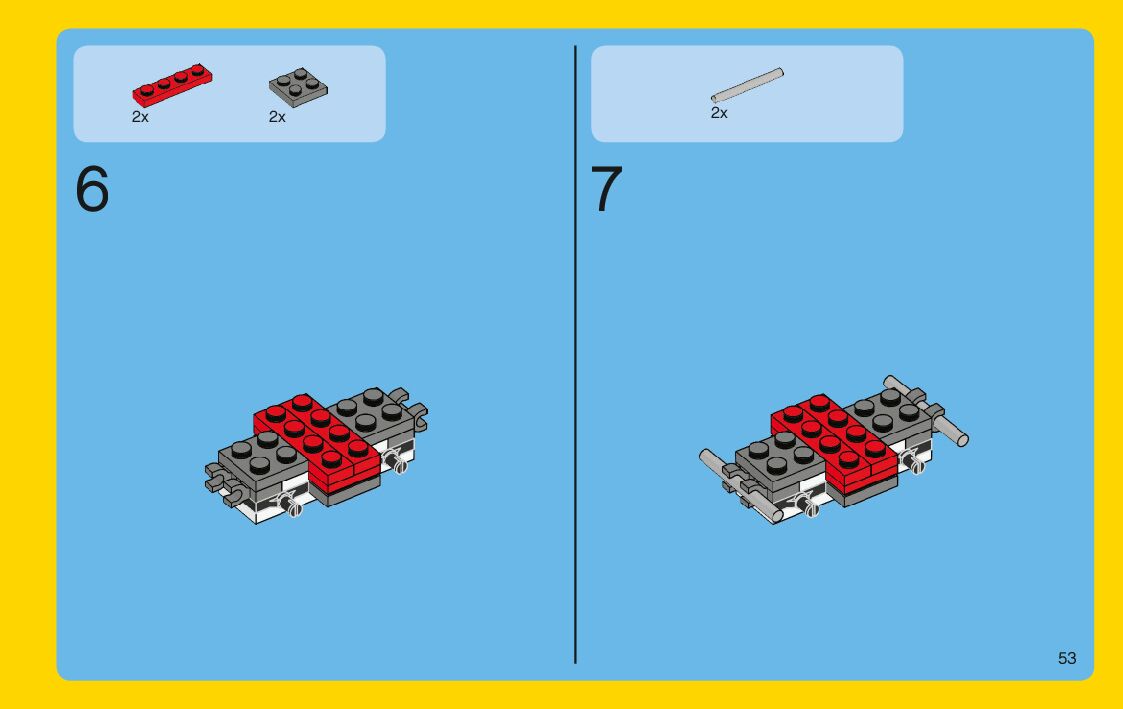 2x
2x

6

2x

7

53