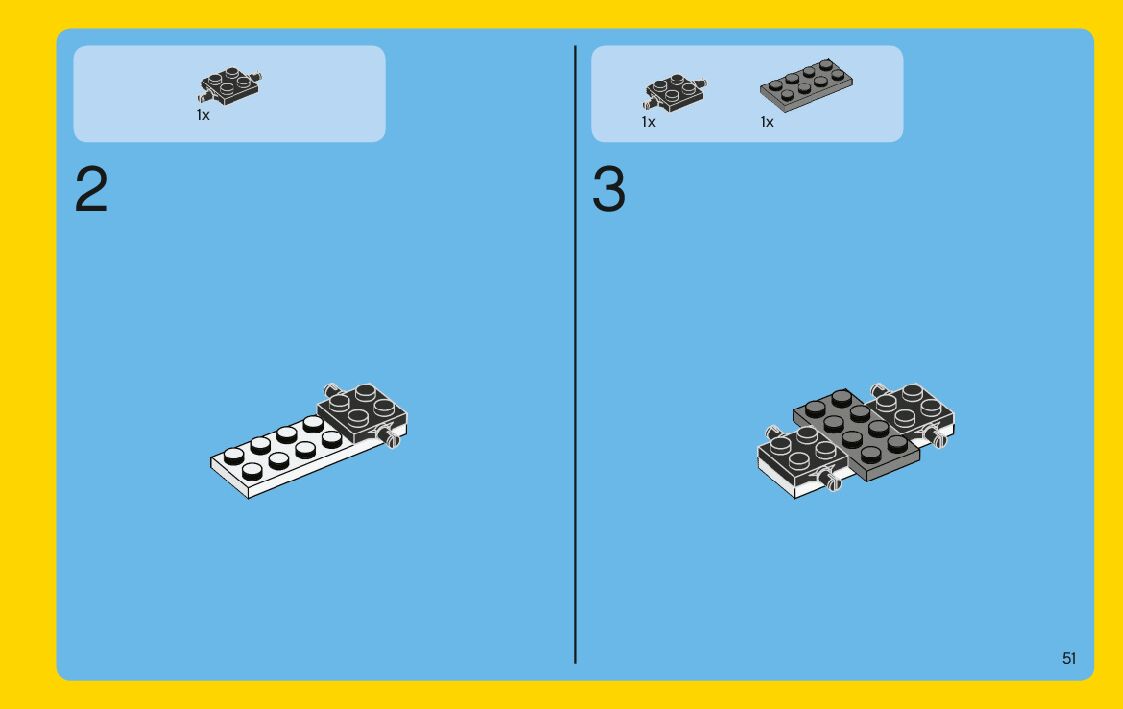 1x

2

1x

1x

3

51