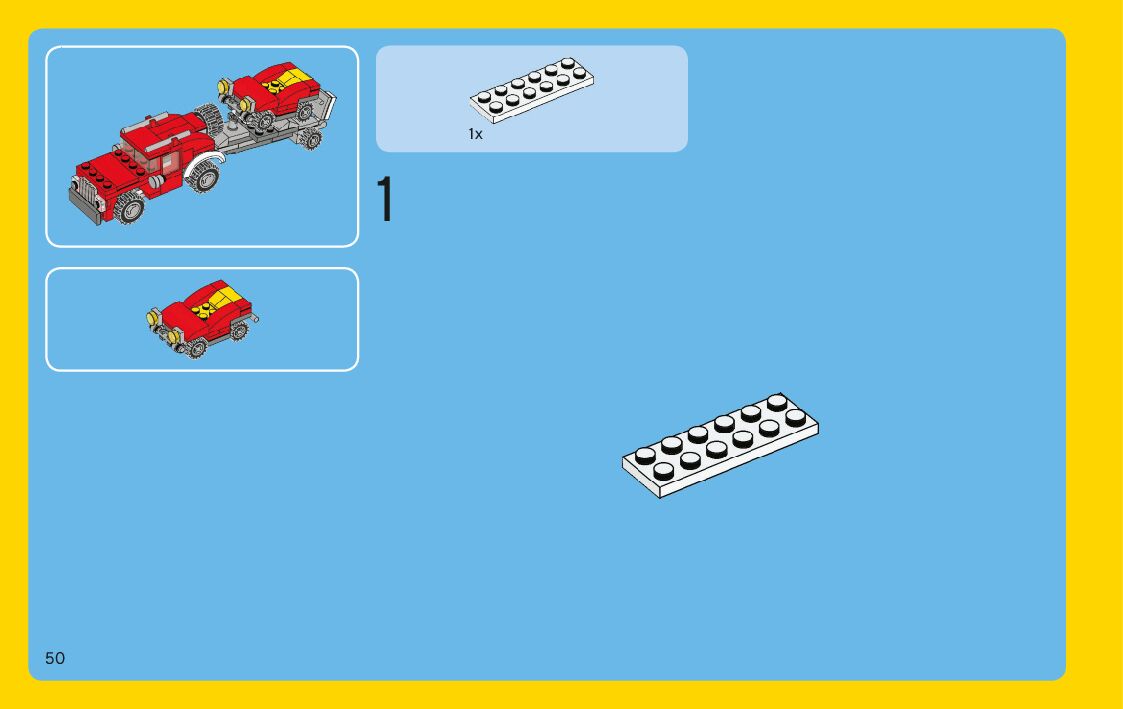 1x

1

50