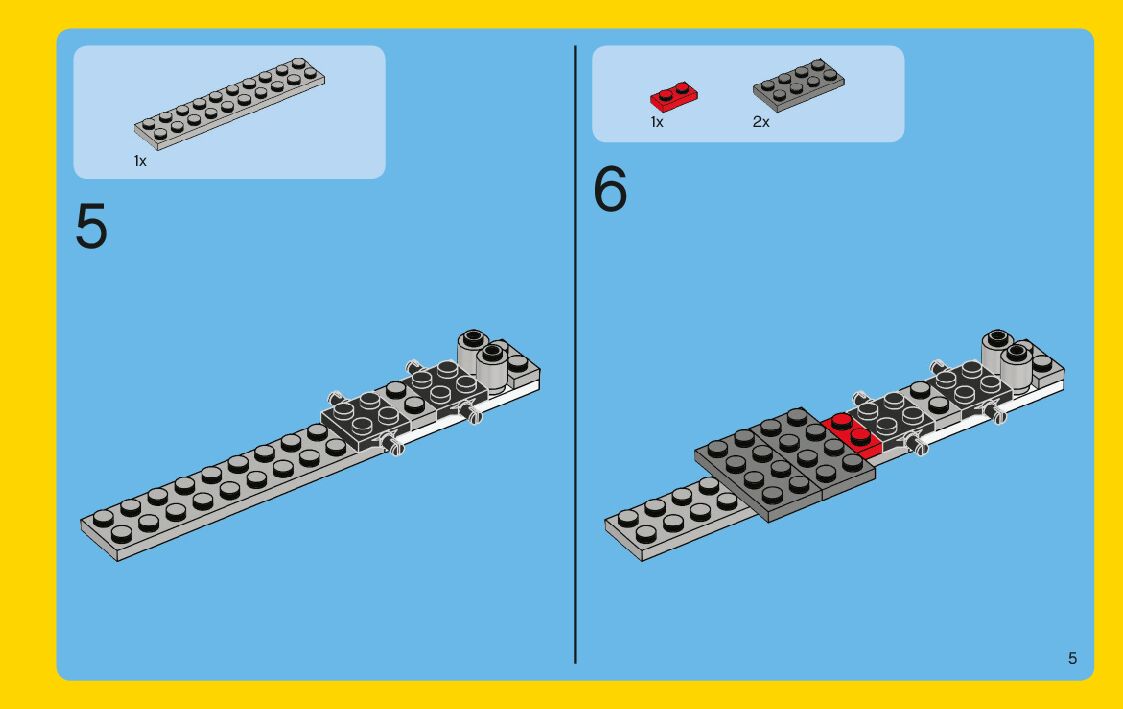 1x

5

1x

2x

6

5