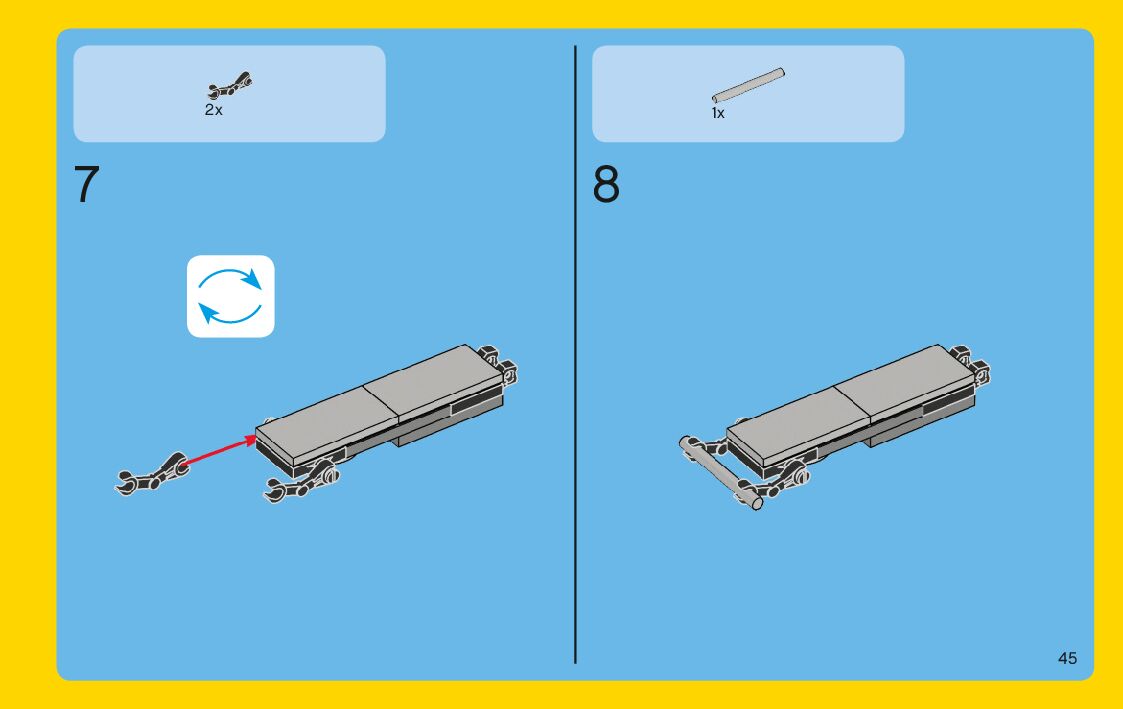 2x

7

1x

8

45