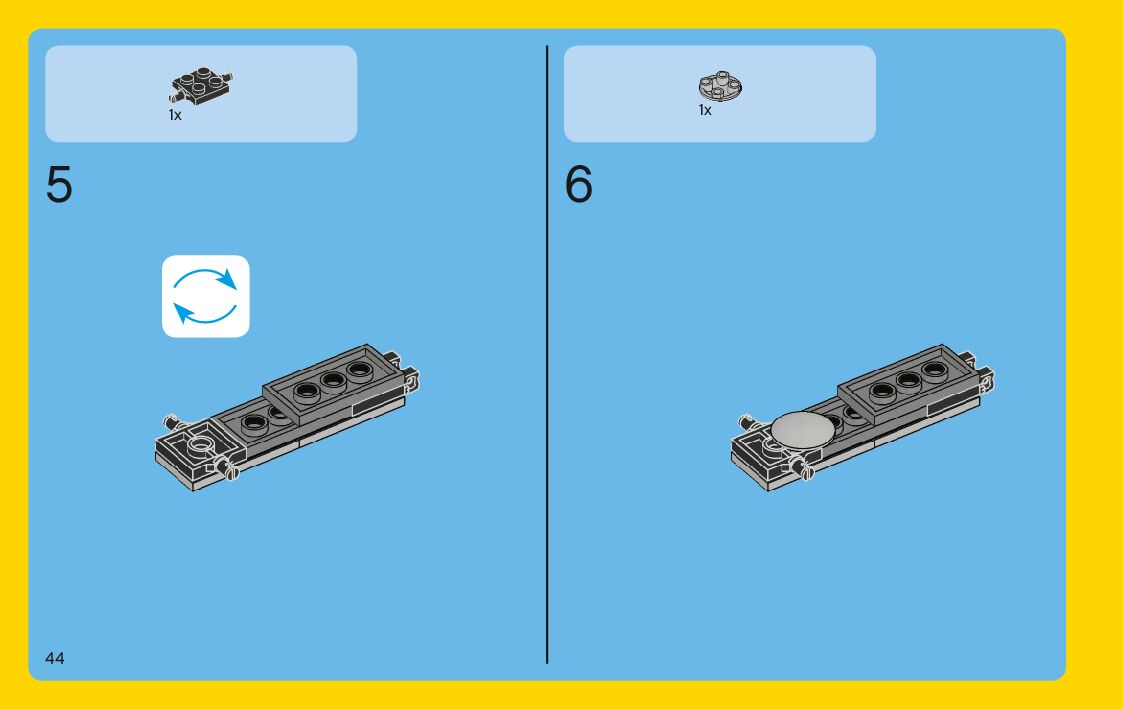 1x

5

1x

6

44