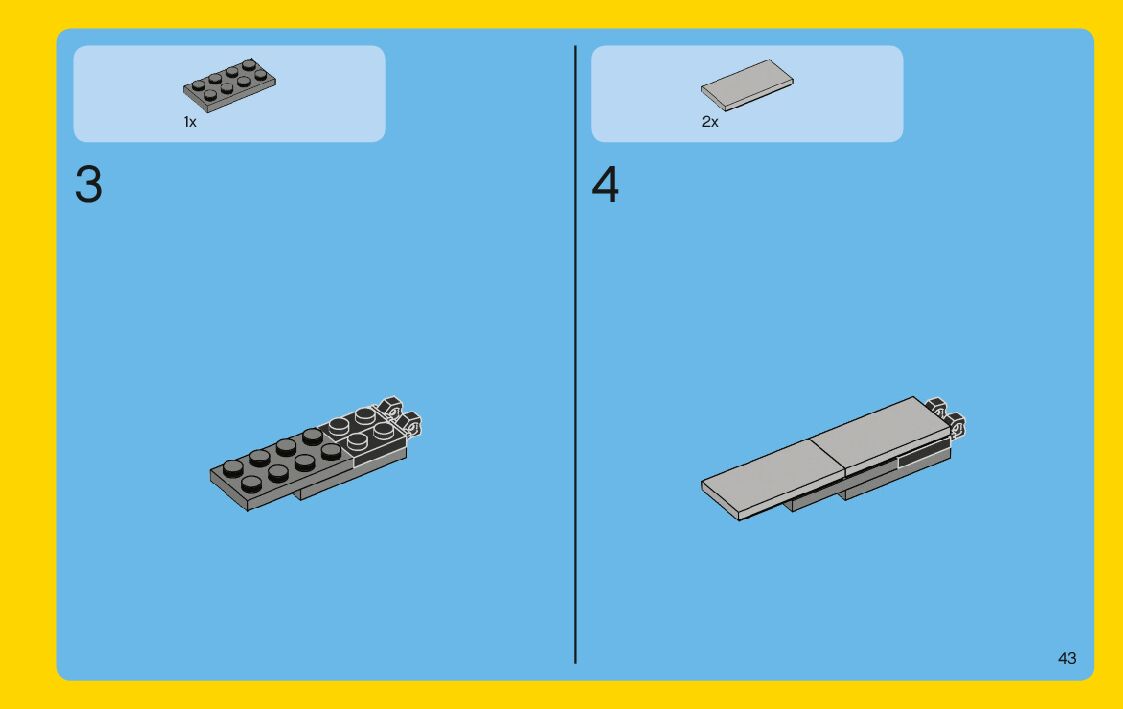 1x

3

2x

4

43