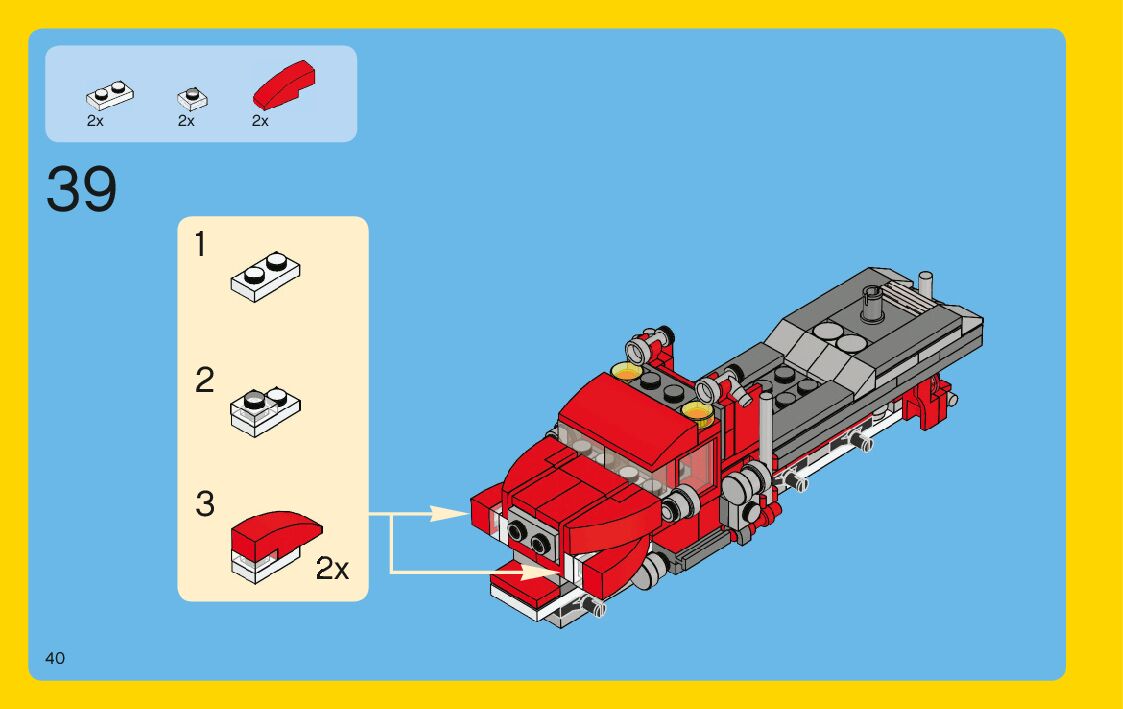 2x 2x 2x

39

1

2

3

2x

40