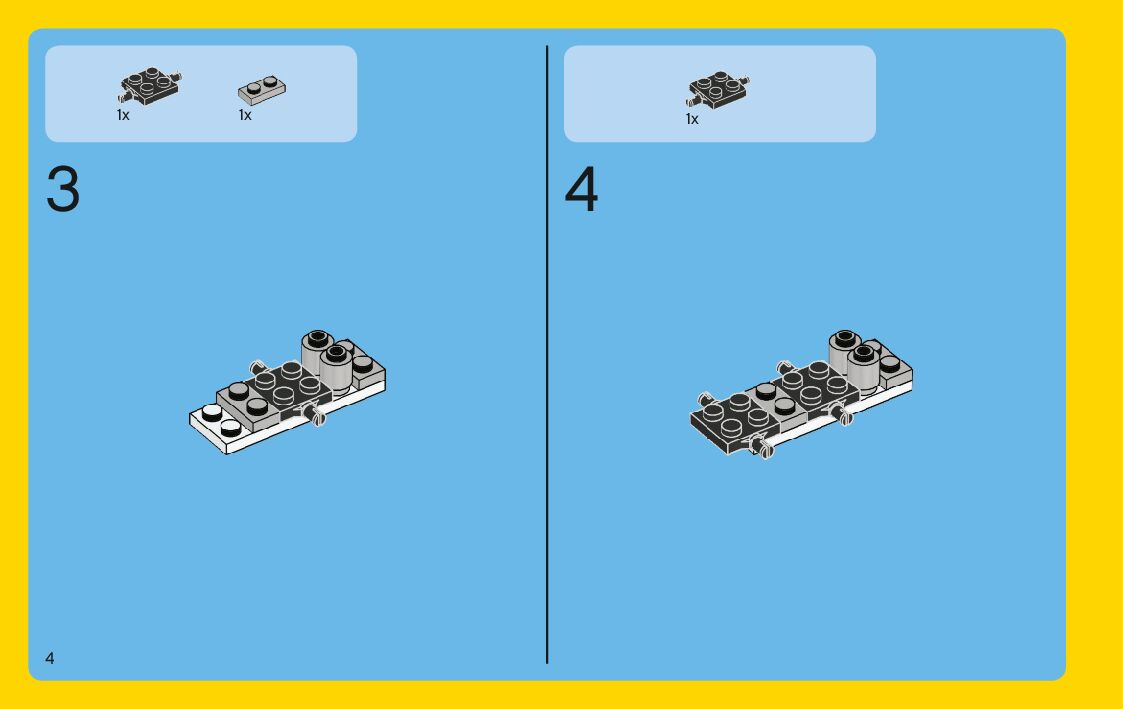 1x 1x

3

1x

4

4