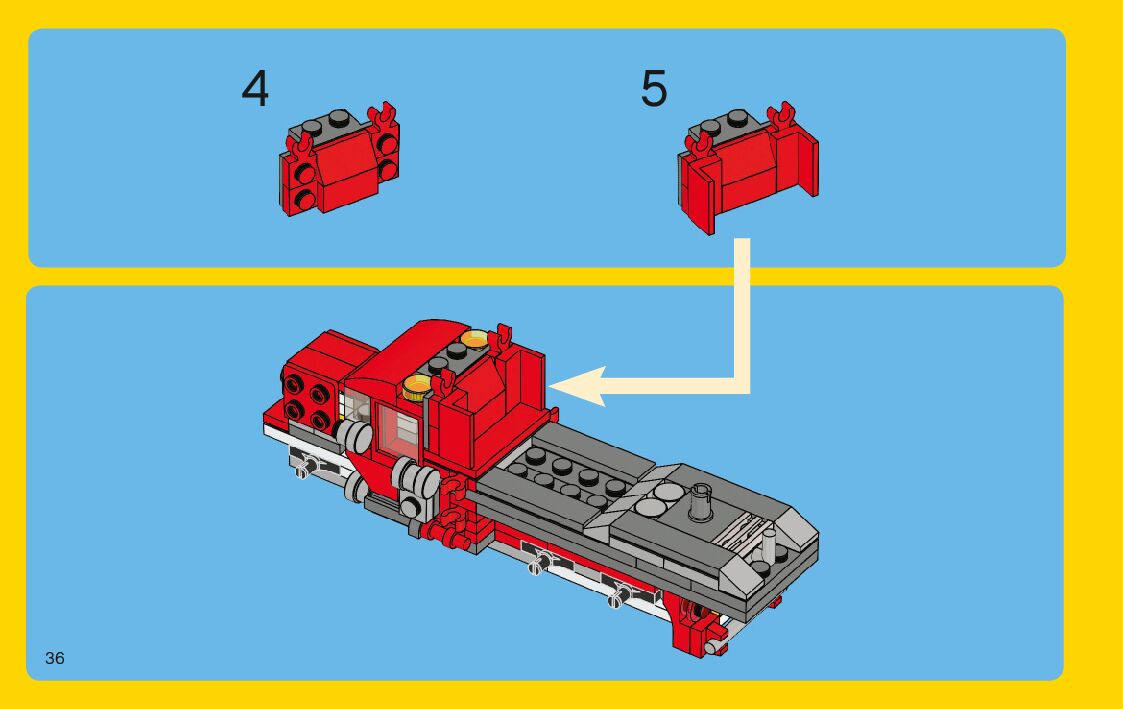 4

5

36