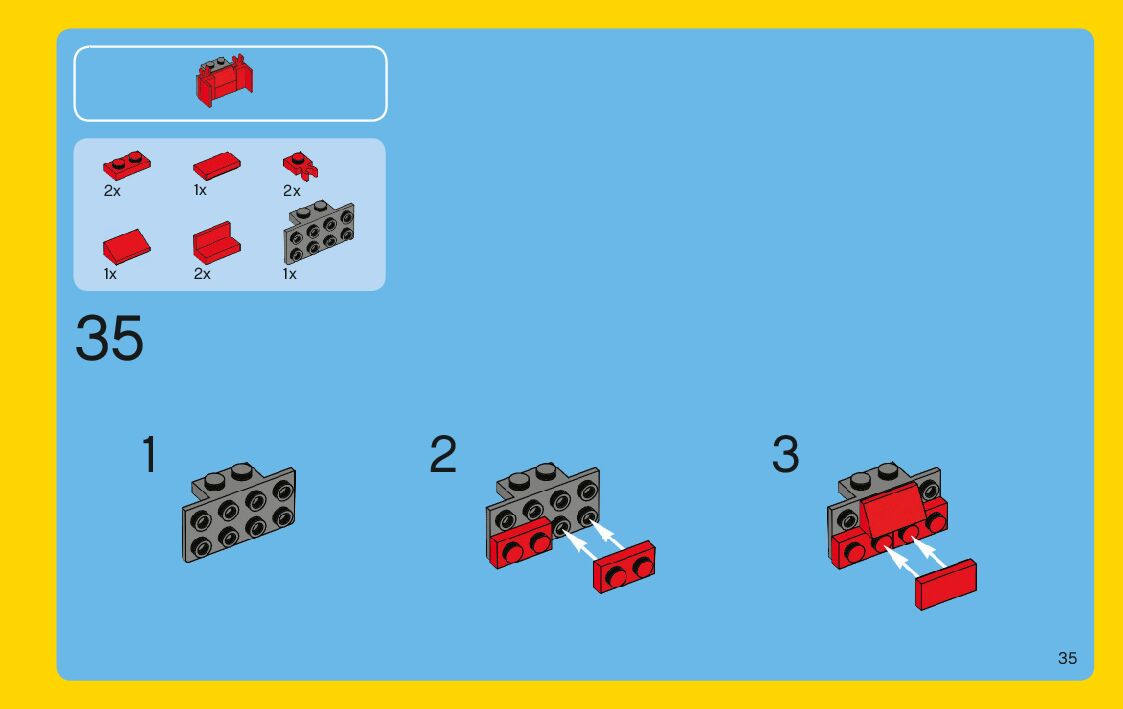 2x 1x 2x

1x 2x 1x

35

1

2

3

35