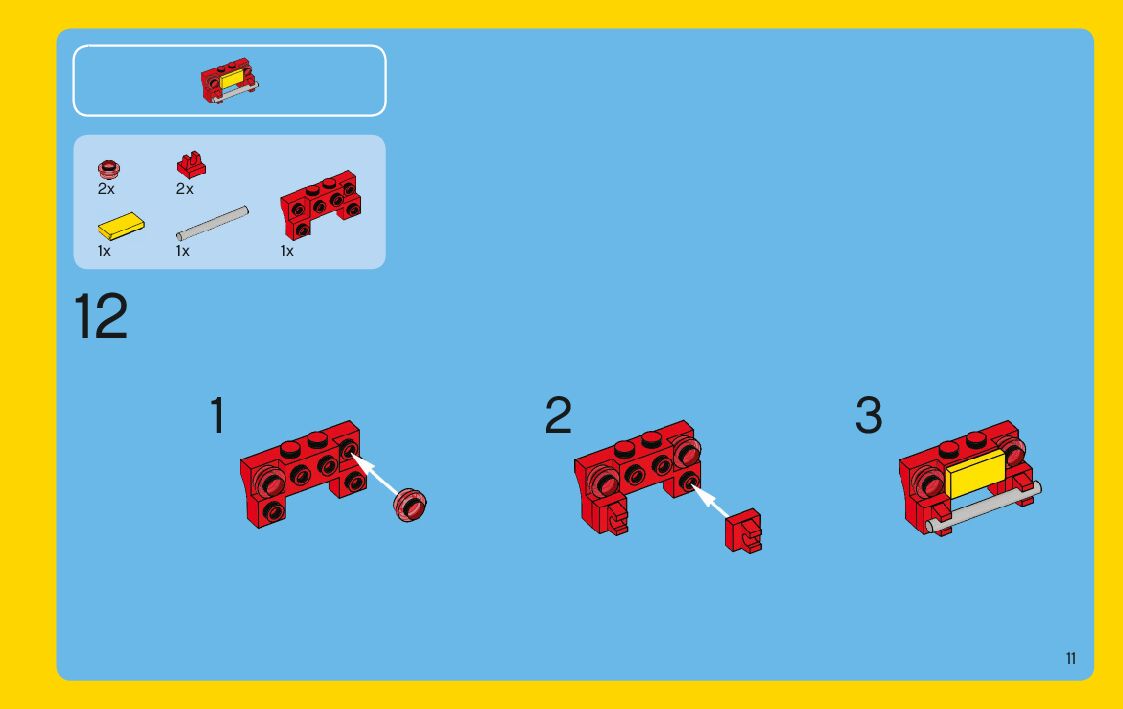 2x 2x

1x 1x 1x

12

1

2

3

11