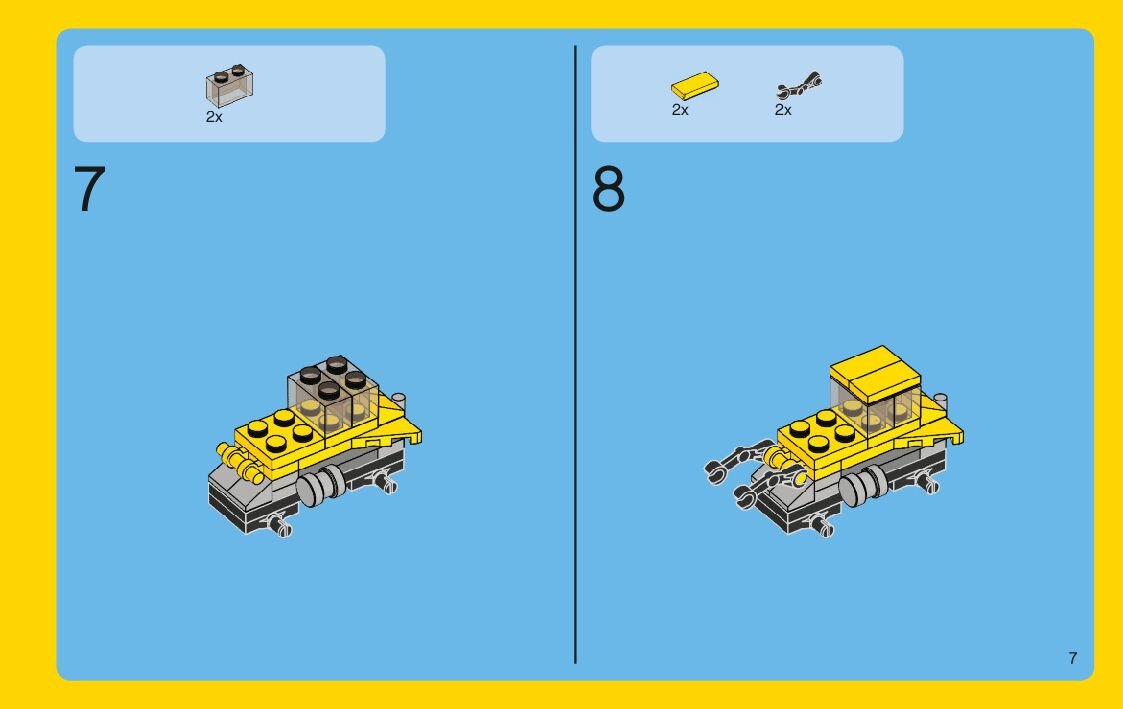 2x

7

2x 2x

8

7