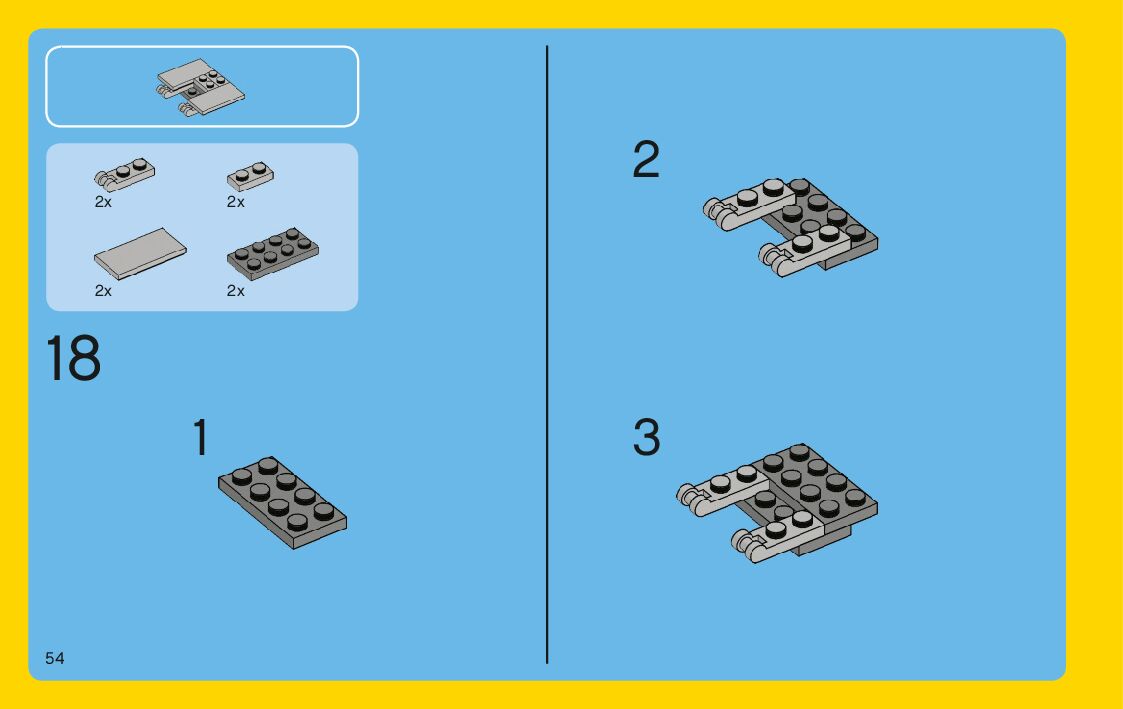 2x
2x
2x
2x

18

1

2

3

54