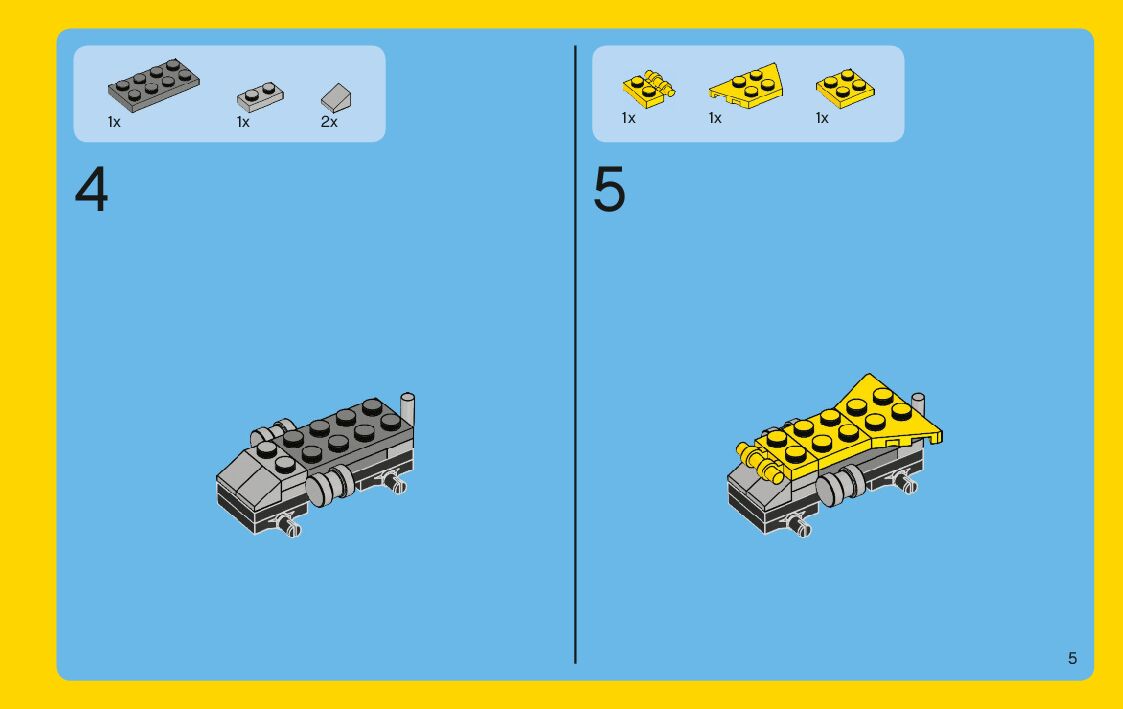 1x
1x
2x

4

1x
1x
1x

5

5