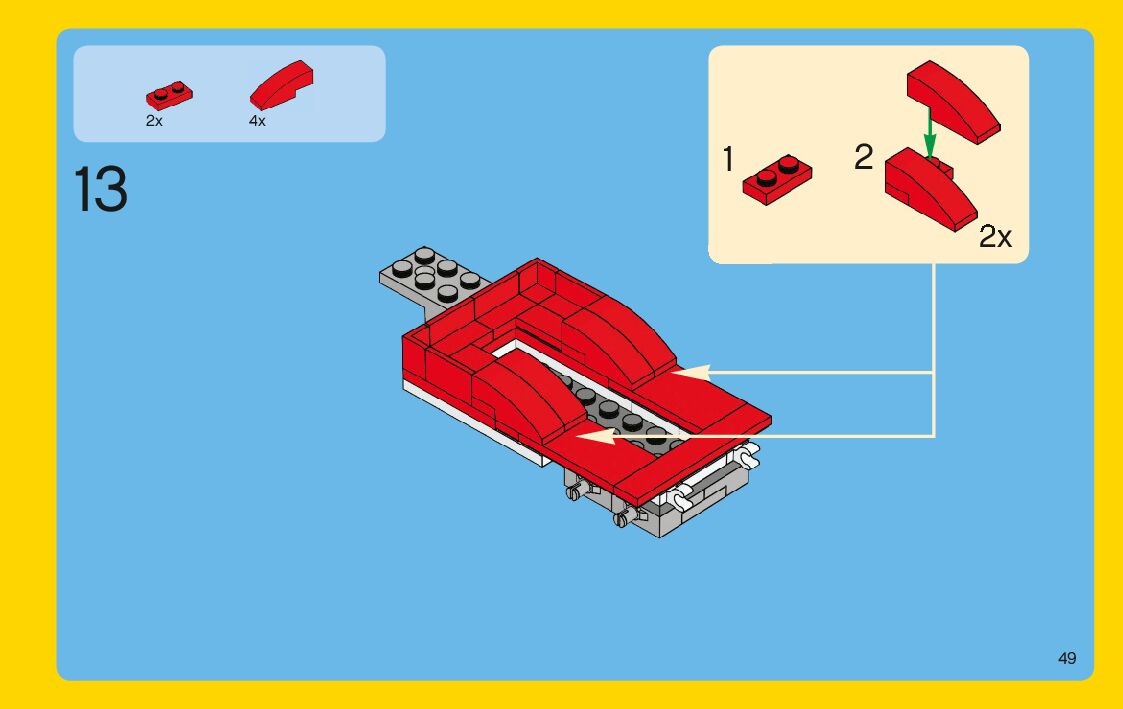 2x 4x

13

1

2

2x

49