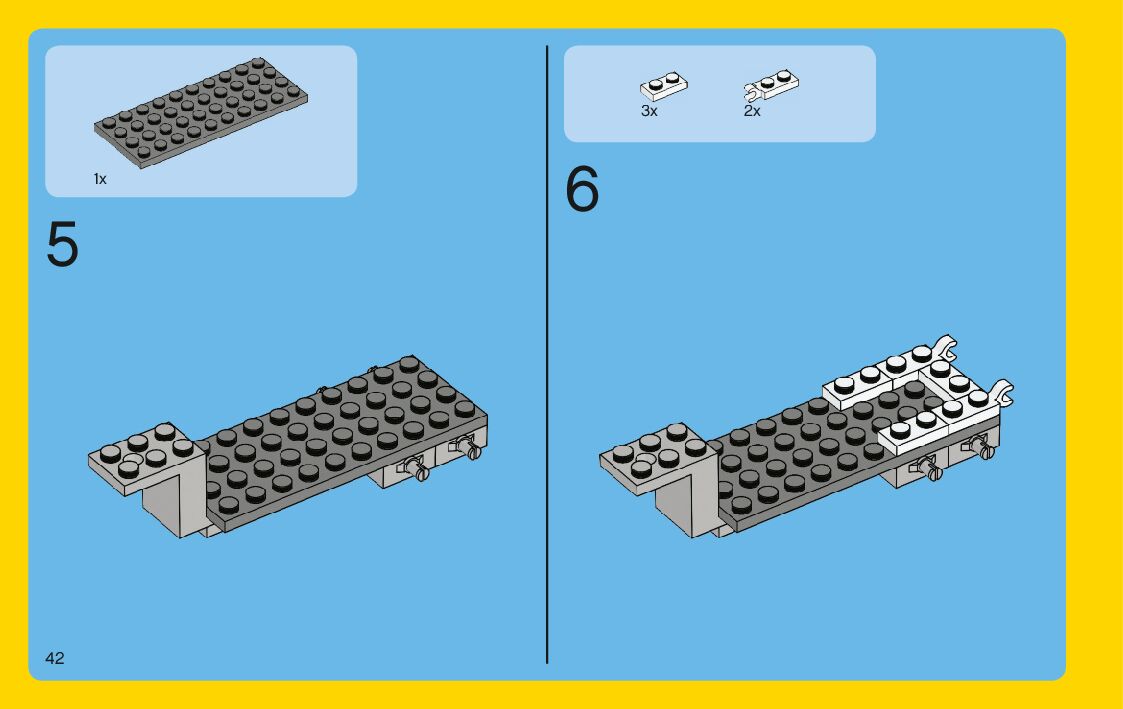 1x

5

3x 2x

6

42