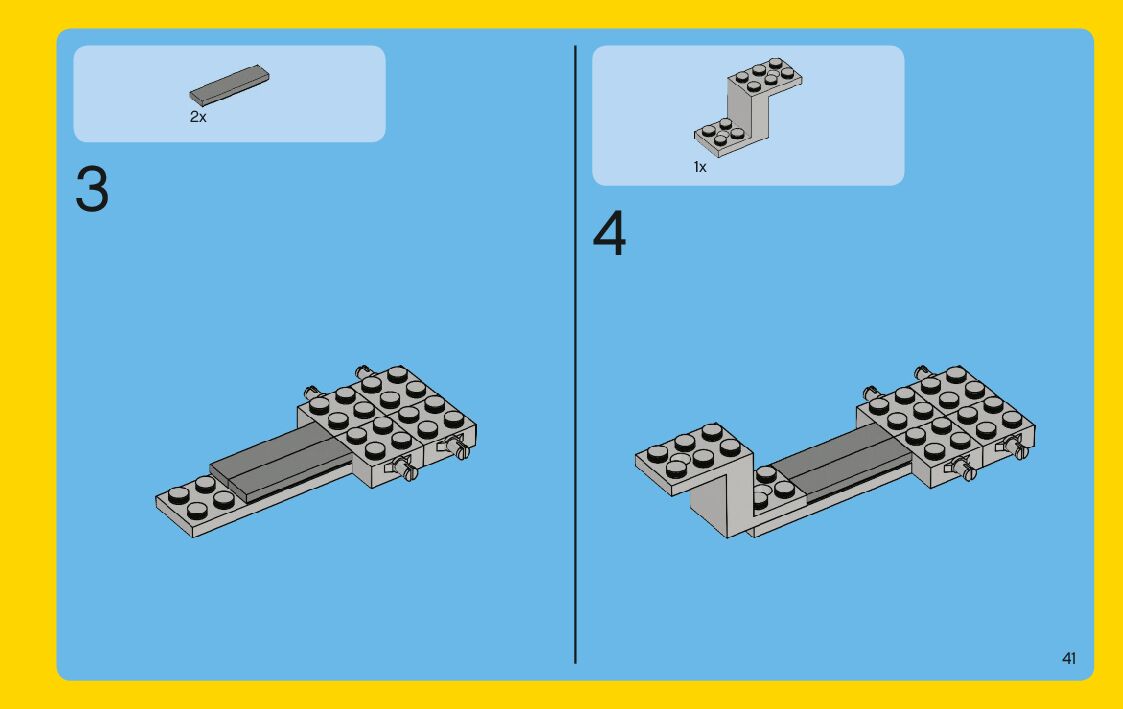 2x

3

1x

4

41