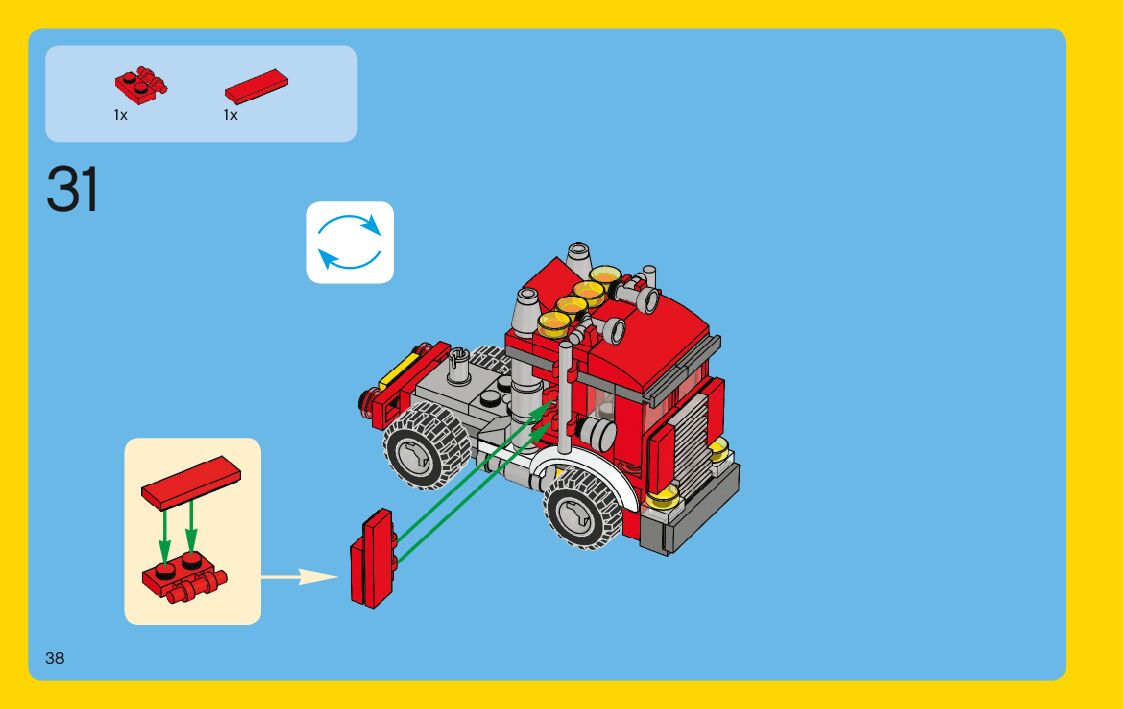 1x 1x

31

38