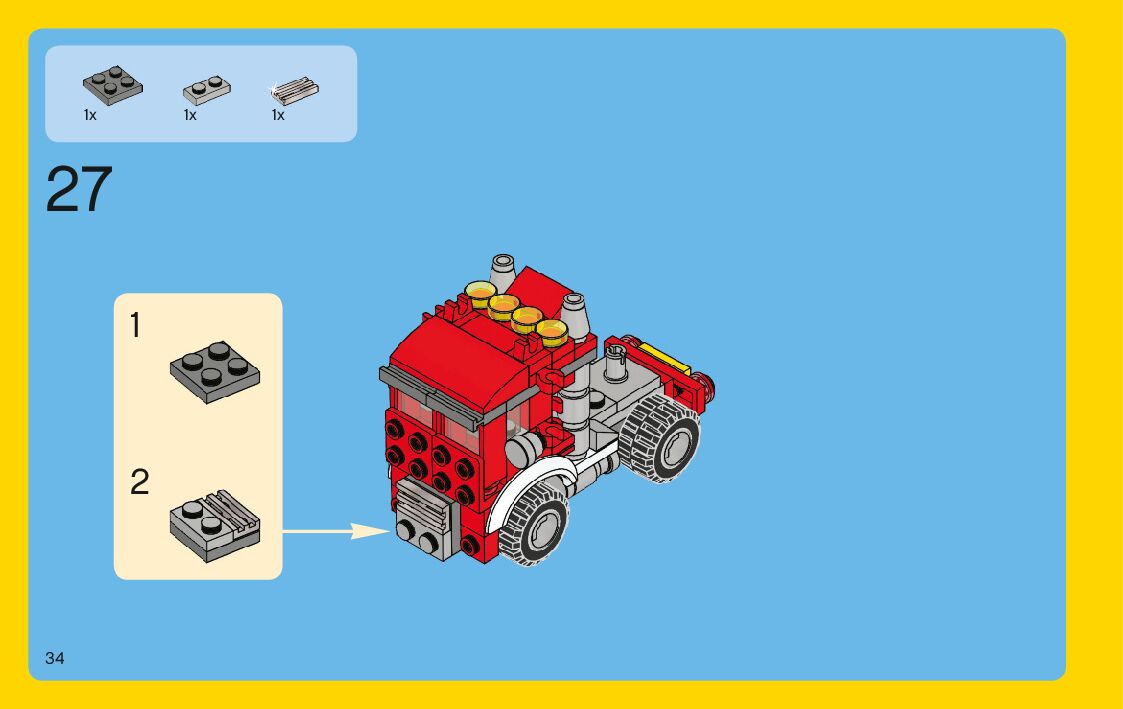 1x 1x 1x

27

1

2

34