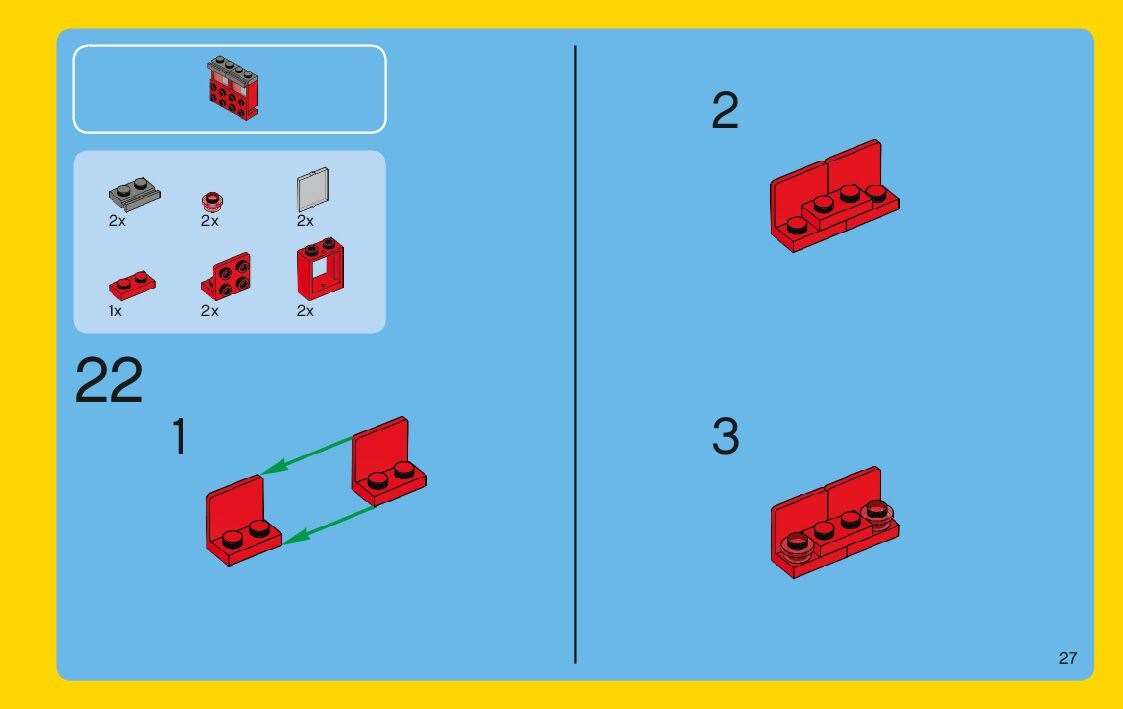 2x
2x
2x
1x
2x
2x

22

1

2

3

27