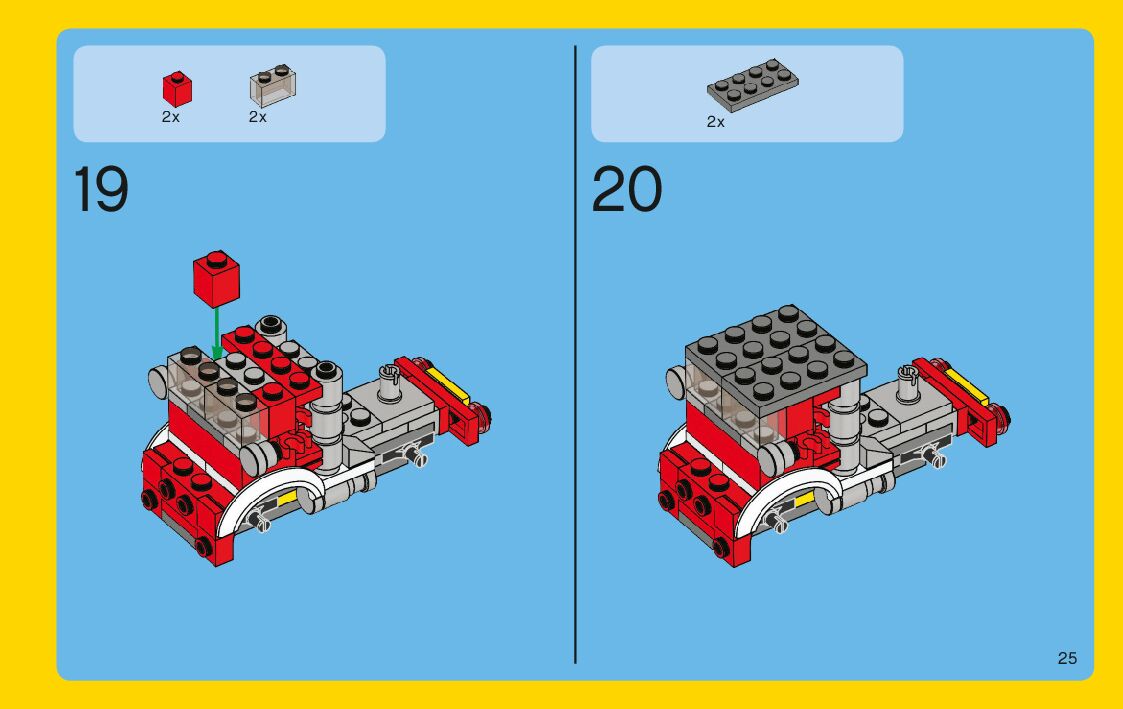 2x 2x

19

2x

20

25