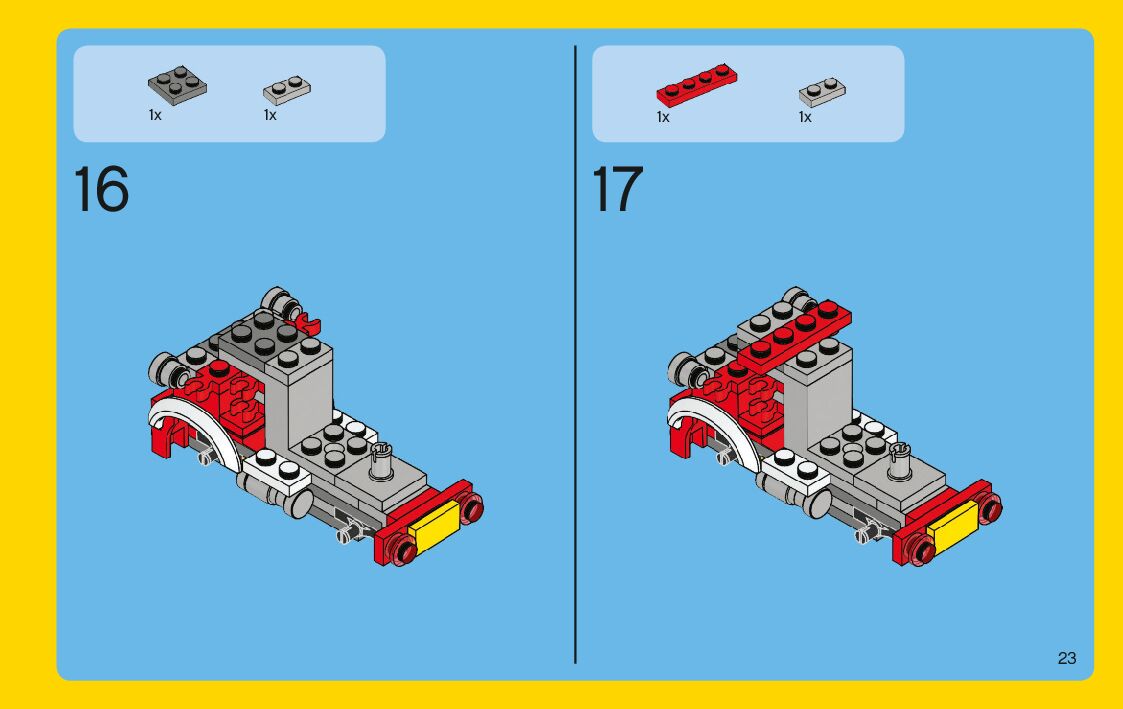 1x 1x

16

1x 1x

17

23