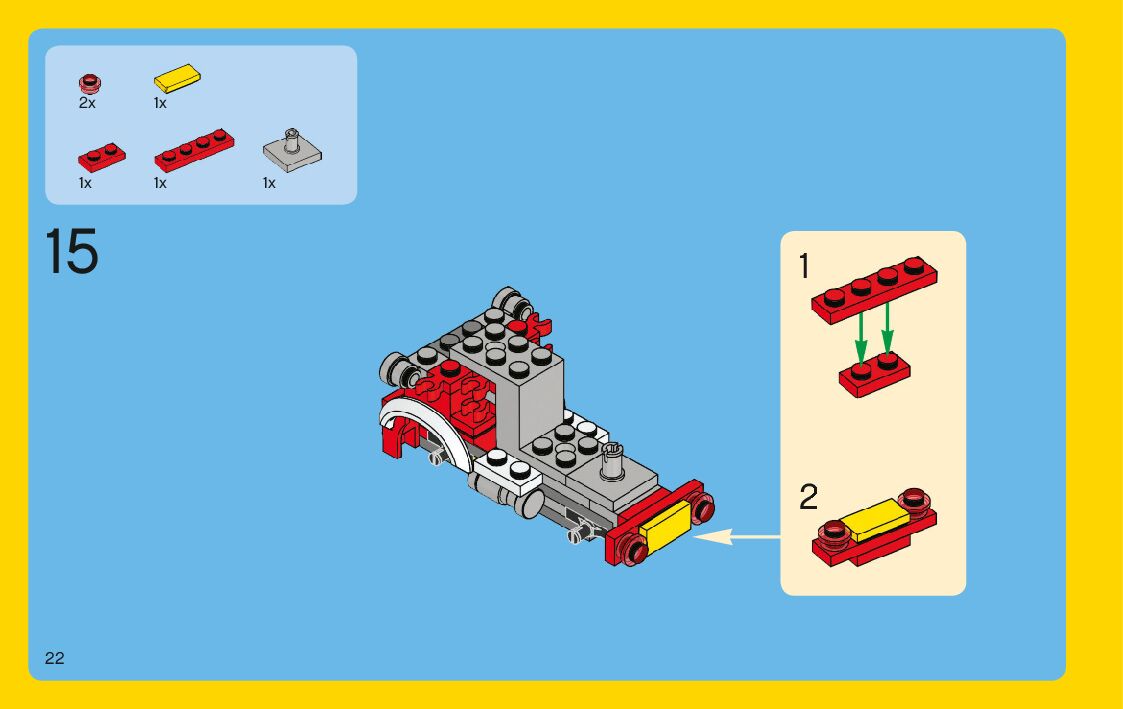 2x
1x
1x
1x
1x

15

1

2

22