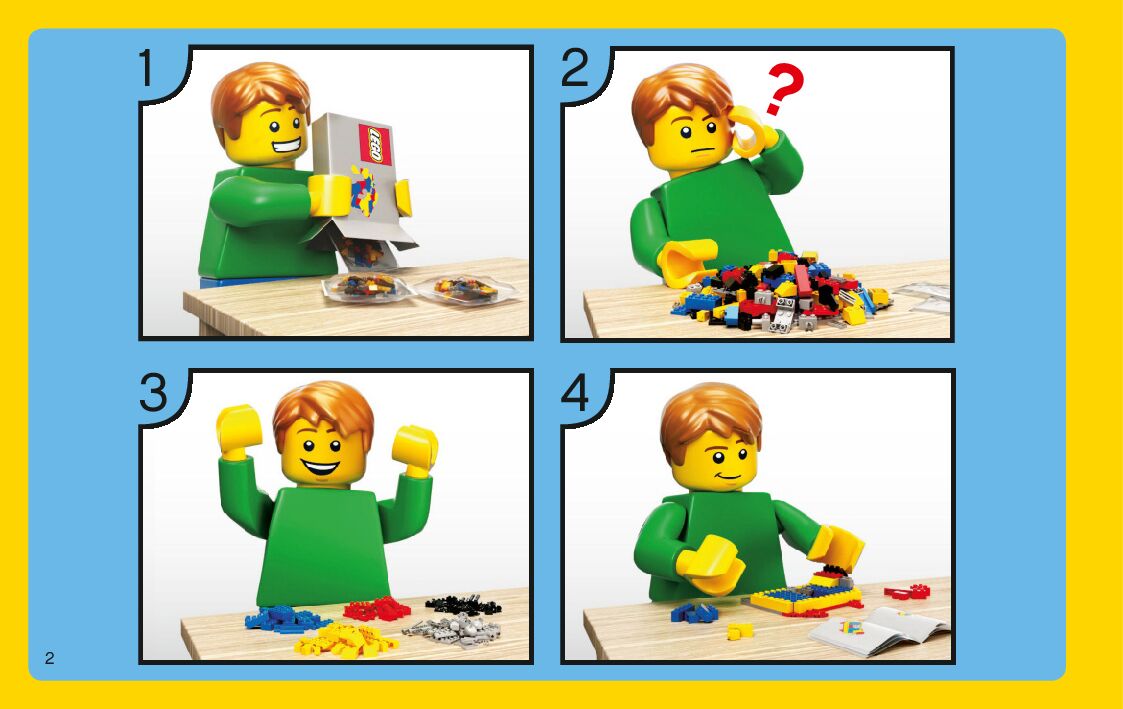 1

LEGO

2

?

3

4

2