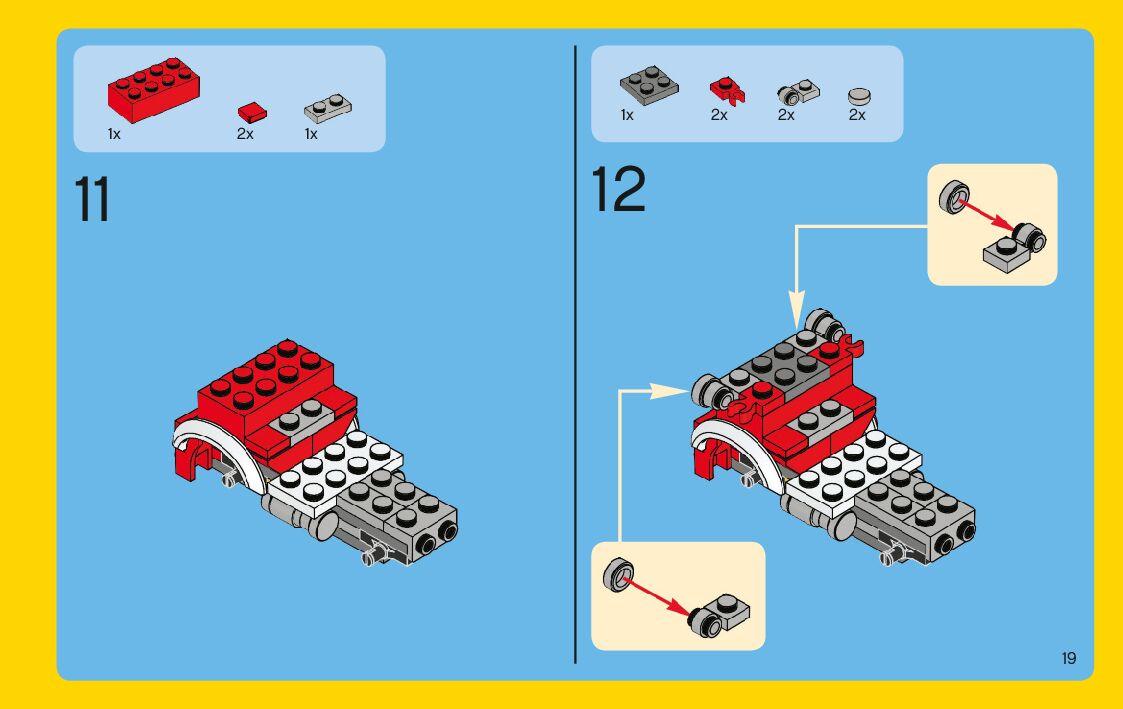 1x 2x 1x

11

1x 2x 2x 2x

12

19