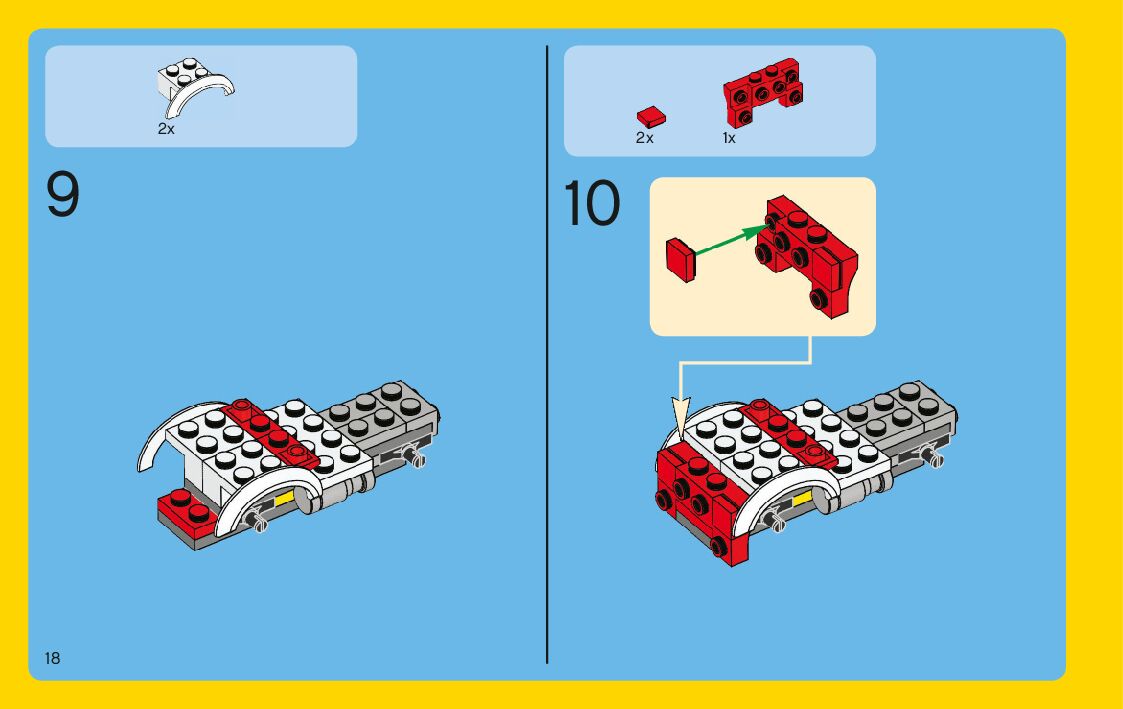 2x

9

2x 1x

10

18