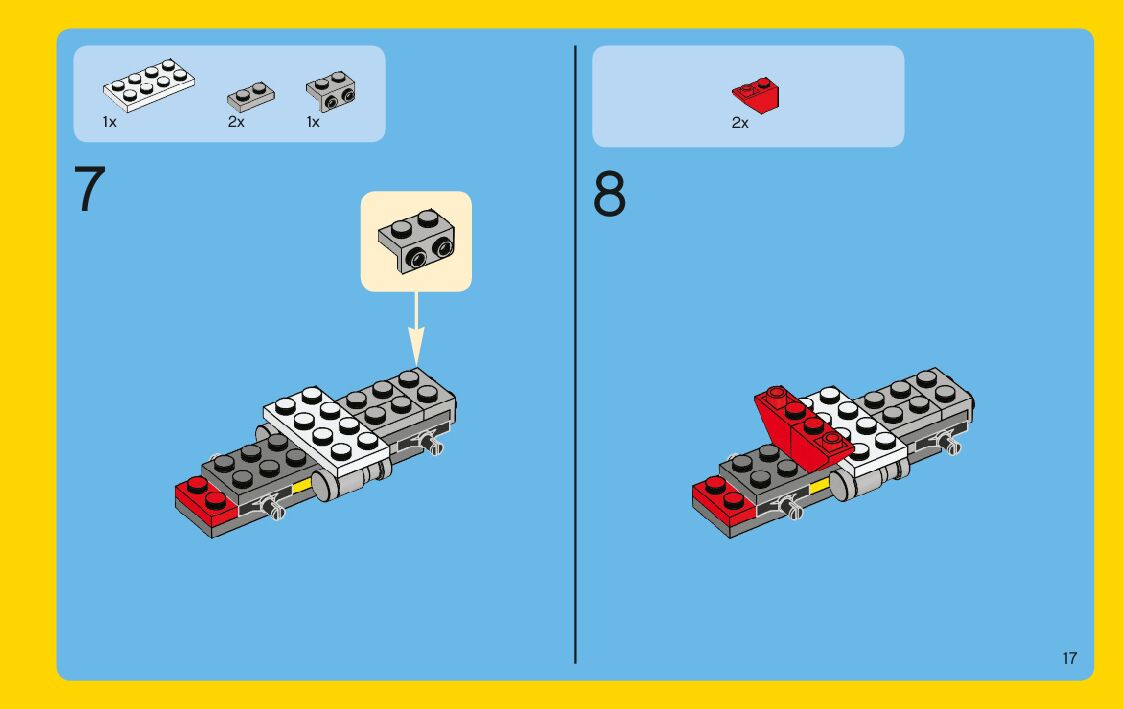 1x
2x
1x

7

2x

8

17