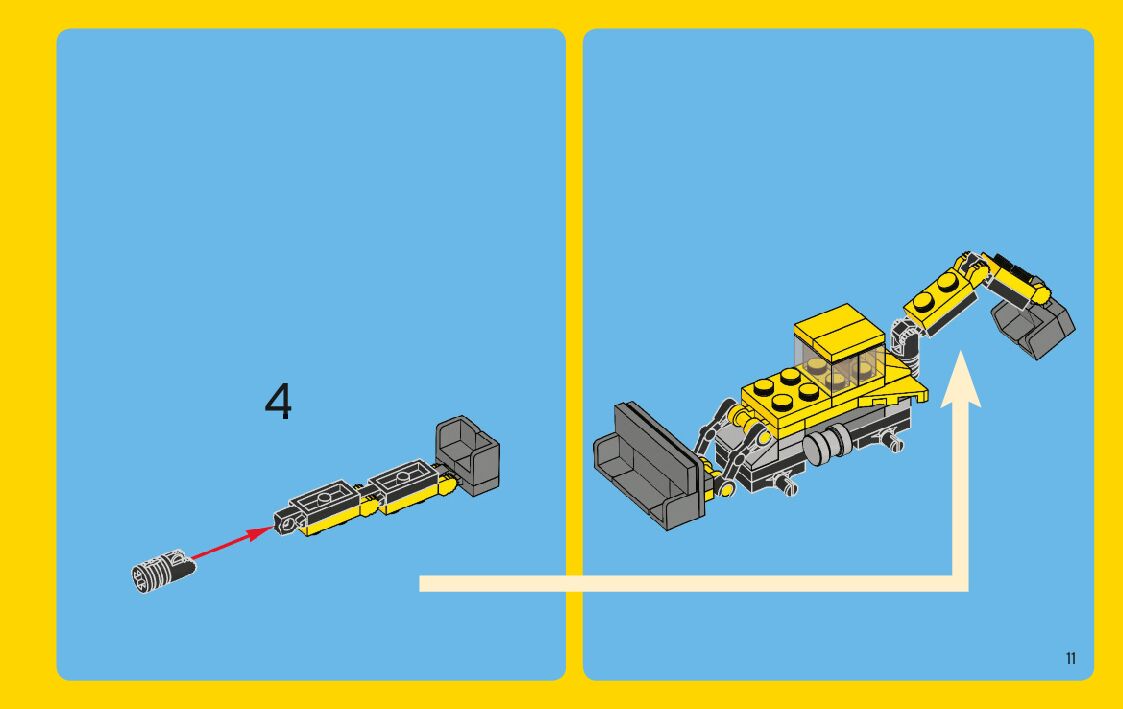 4

11