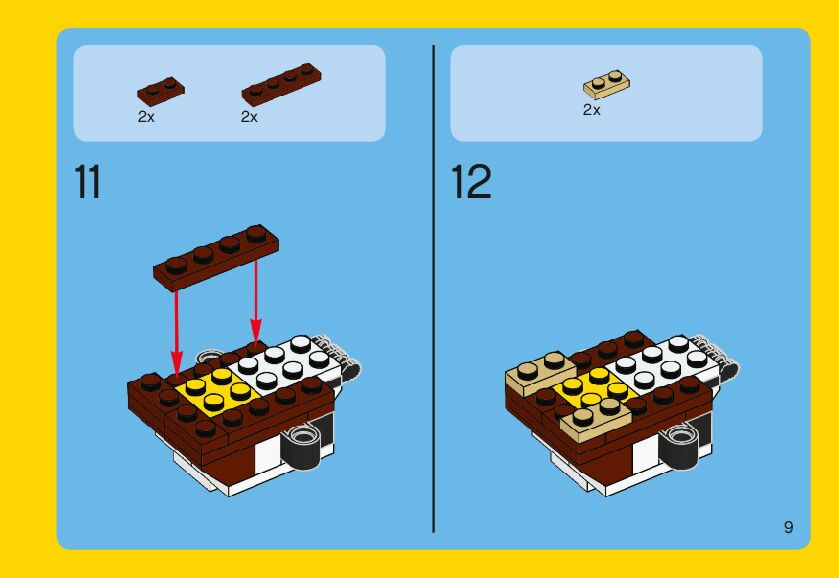 2x 2x

11

2x

12

9