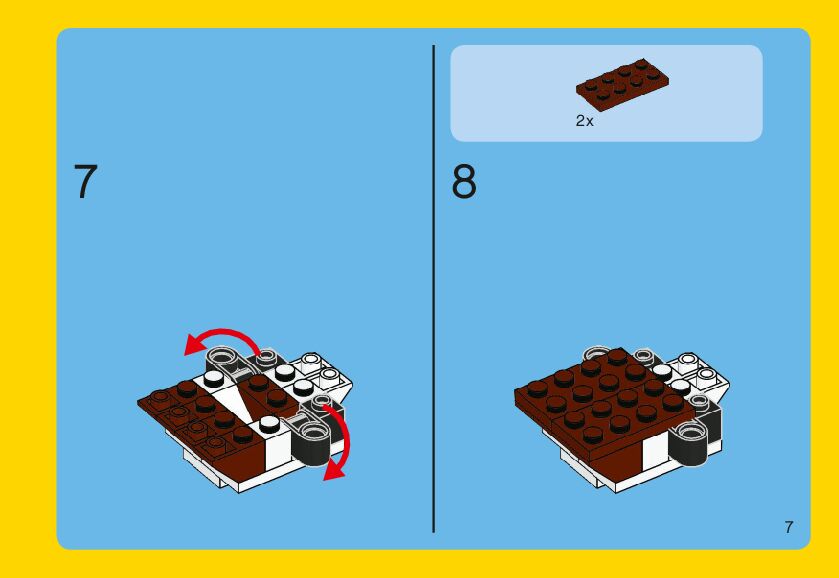 7

2x

8

7