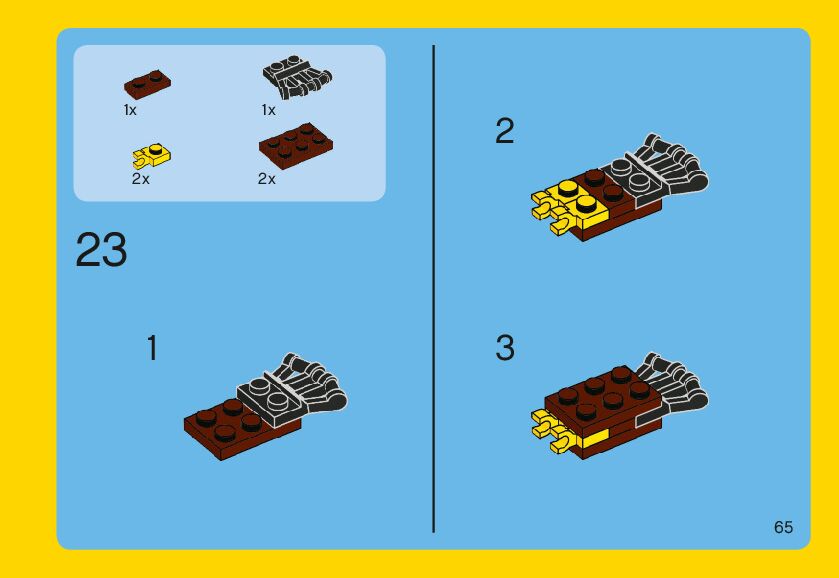 1x

1x

2x

2x

23

1

2

3

65