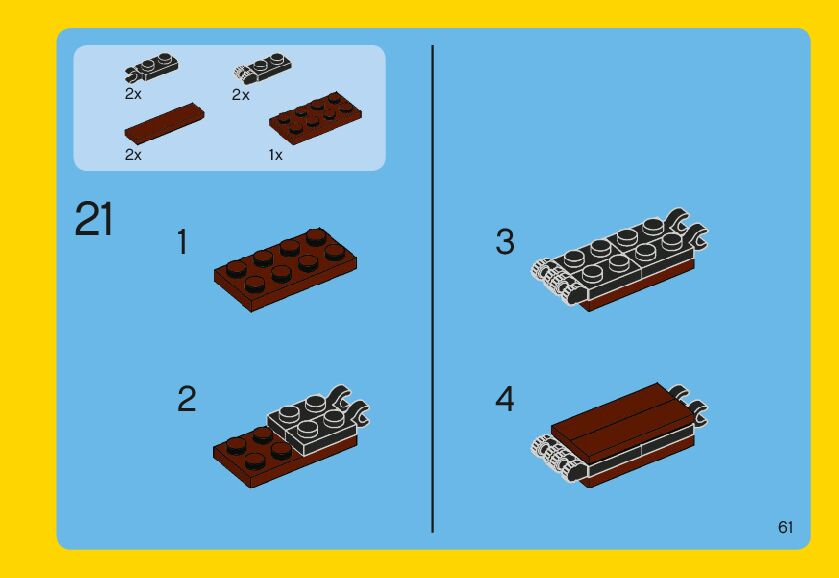 2x
2x
2x
1x

21

1

2

3

4

61