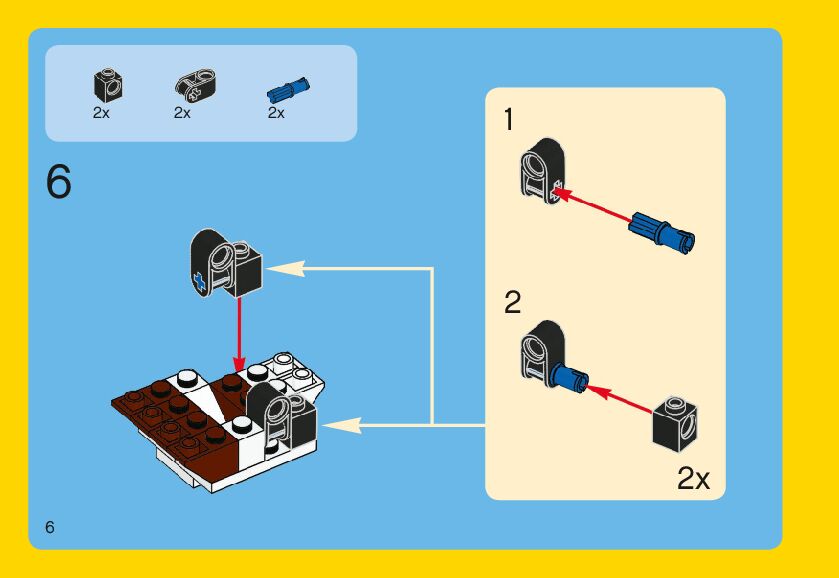 2x 2x 2x

6

1

2

2x

6