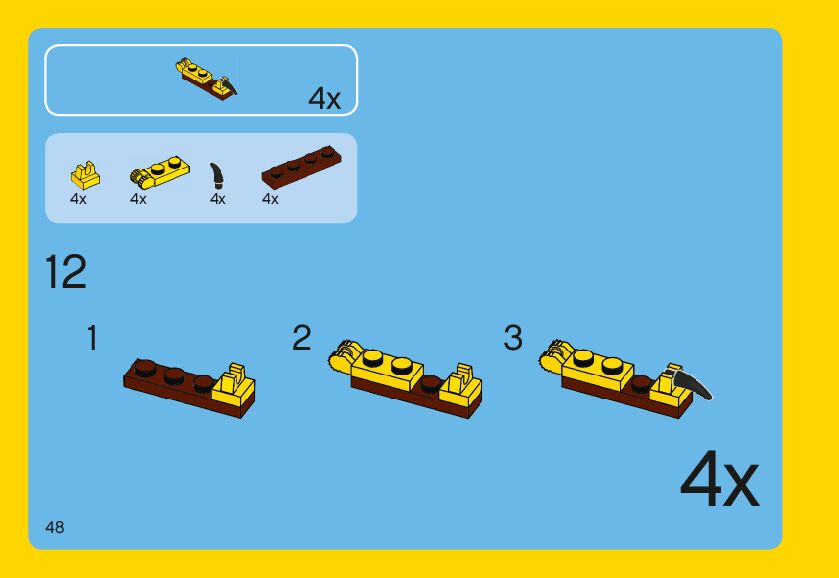 4x

4x 4x 4x 4x

12

1

2

3

4x

48