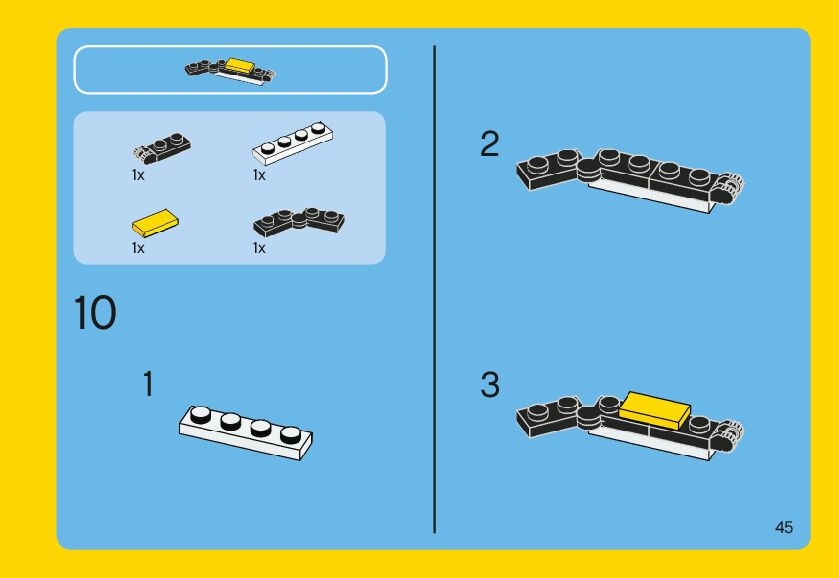 1x

1x

1x

1x

10

1

2

3

45