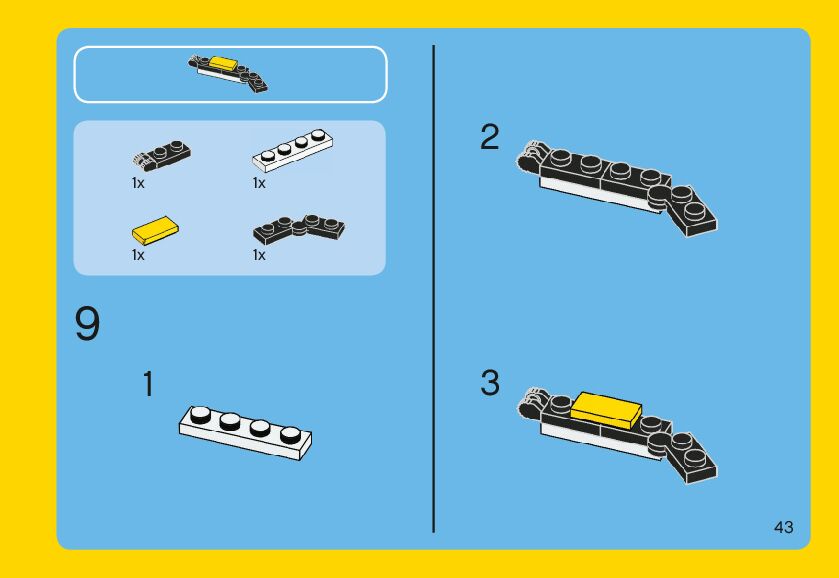 1x
1x
1x
1x

9

1

2

3

43