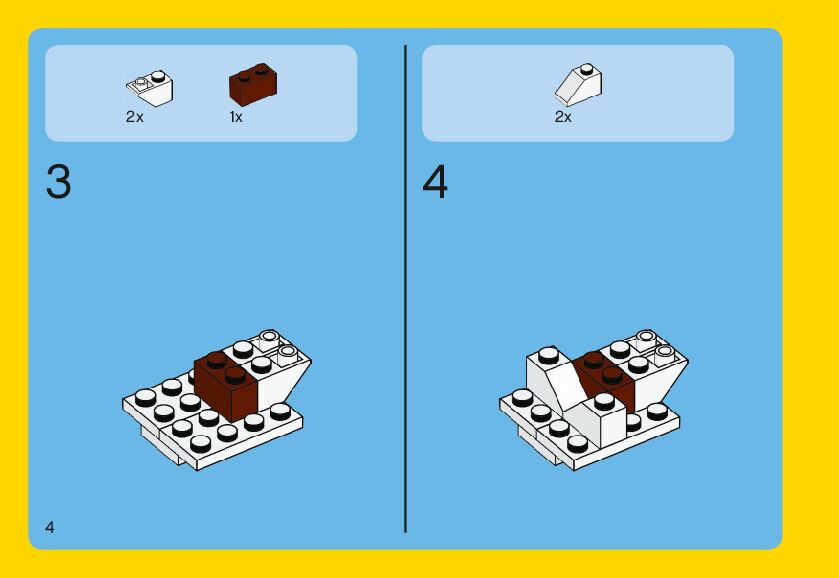 2x 1x

3

2x

4

4